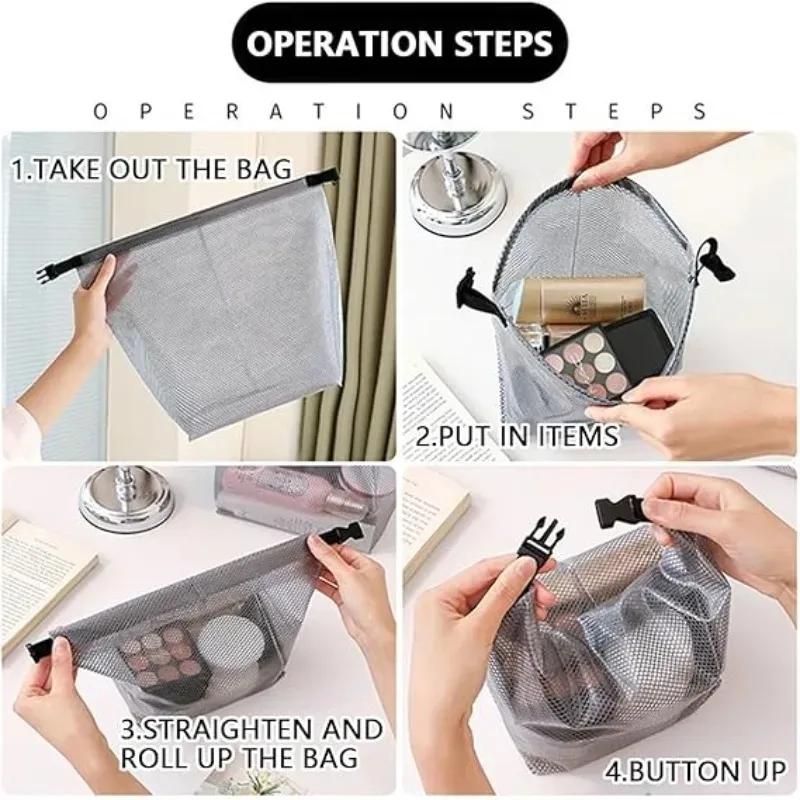 OPERATION STEPS

OPERATION STEPS

1.TAKE OUT THE BAG

2.PUT IN ITEMS

3.STRAIGHTEN AND ROLL UP THE BAG

4.BUTTON UP