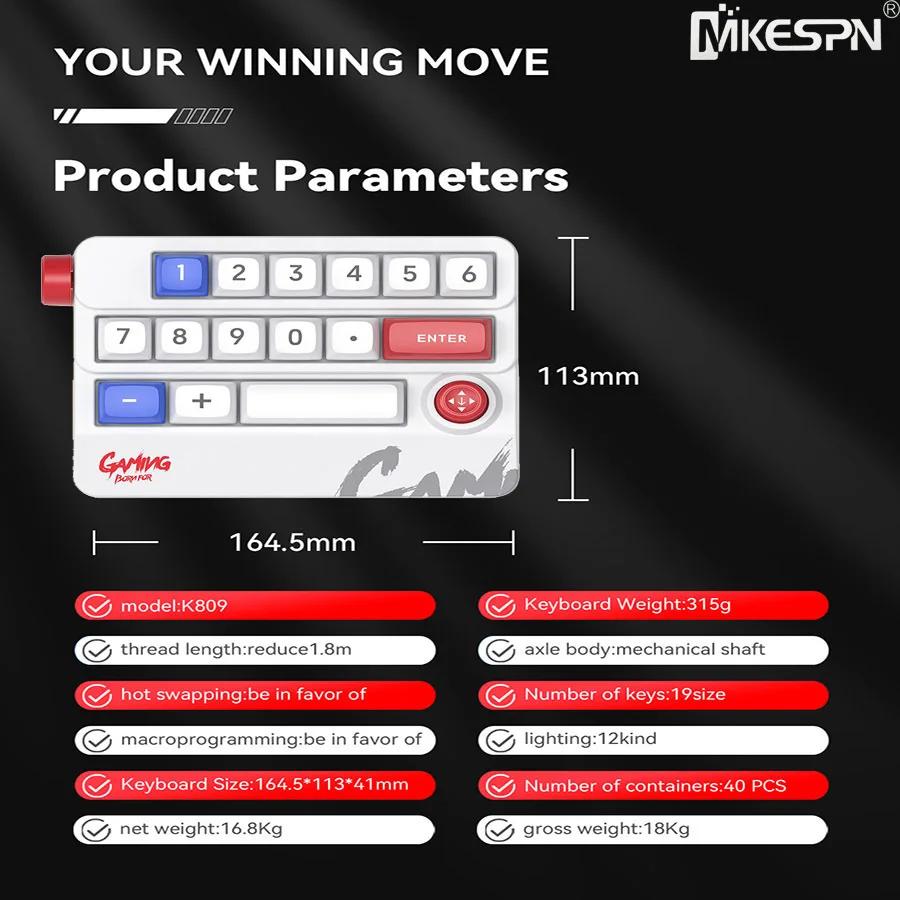 MKESPN®

YOUR WINNING MOVE

Product Parameters

1 2 3 4 5 6
7 8 9 0 . ENTER
− +

GAMING
BORN FOR

113mm

164.5mm

model:K809

thread length:reduce1.8m

hot swapping:be in favor of

macroprogramming:be in favor of

Keyboard Size:164.5*113*41mm

net weight:16.8Kg

Keyboard Weight:315g

axle body:mechanical shaft

Number of keys:19size

lighting:12kind

Number of containers:40 PCS

gross weight:18Kg