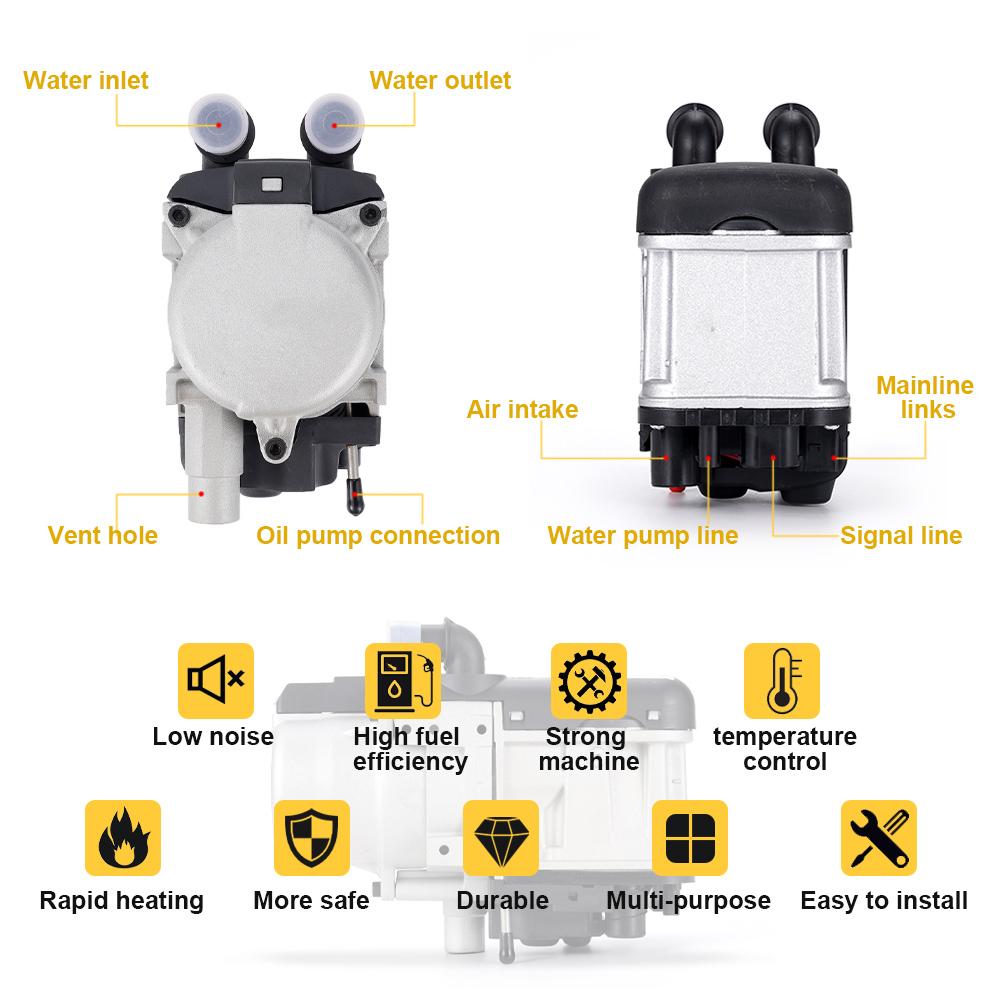 Water inlet

Water outlet

Vent hole

Oil pump connection

Air intake

Mainline links

Water pump line

Signal line

Low noise

High fuel efficiency

Strong machine

temperature control

Rapid heating

More safe

Durable

Multi-purpose

Easy to install