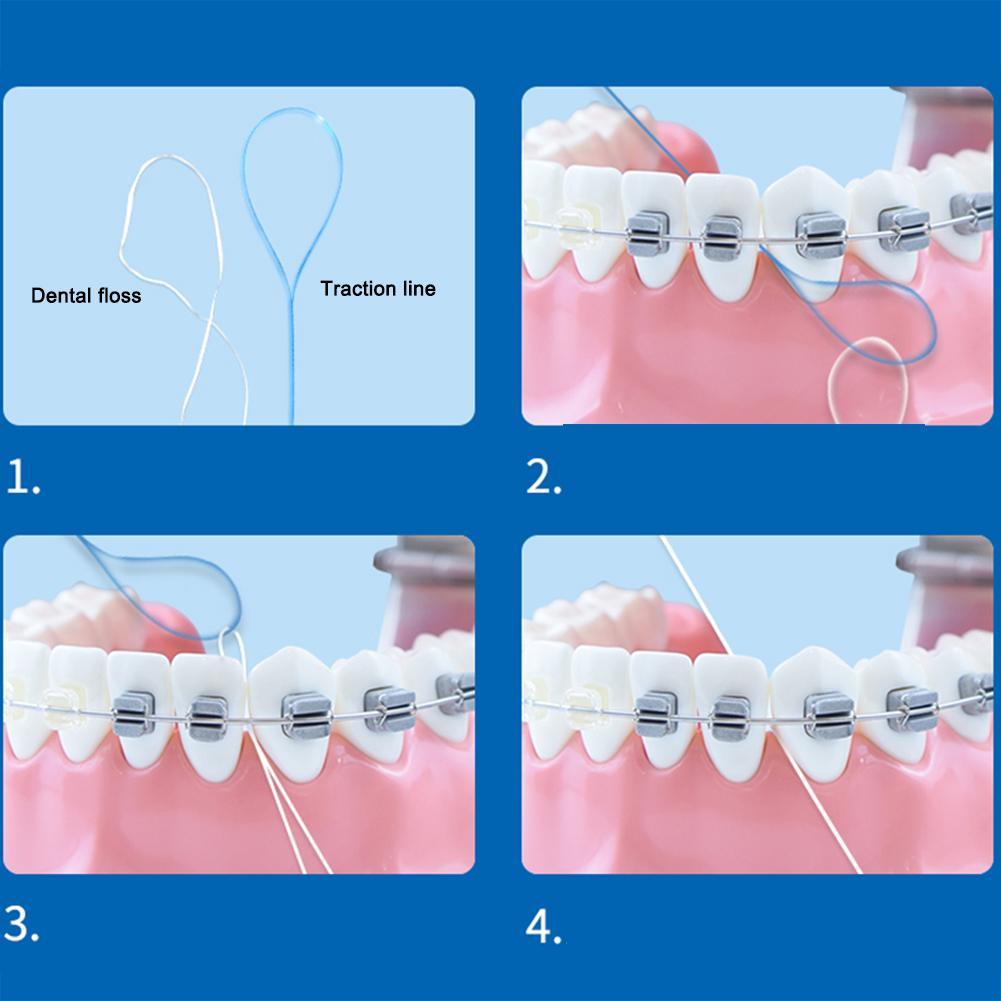 Dental floss

Traction line

1.

2.

3.

4.