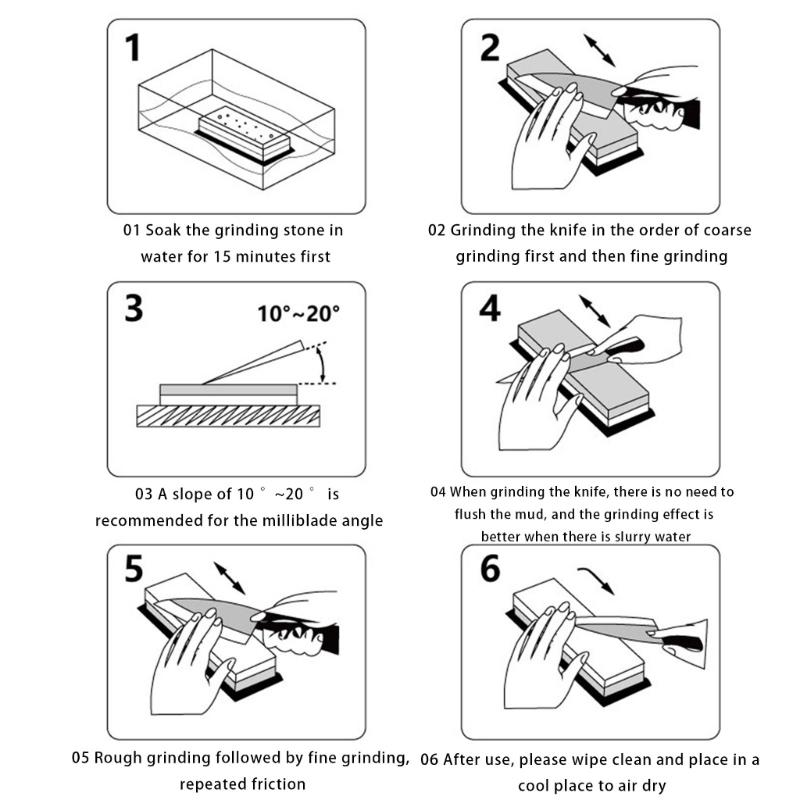 1

01 Soak the grinding stone in water for 15 minutes first

2

02 Grinding the knife in the order of coarse grinding first and then fine grinding

3

10°~20°

03 A slope of 10 ° ~20 ° is recommended for the milliblade angle

4

04 When grinding the knife, there is no need to flush the mud, and the grinding effect is better when there is slurry water

5

05 Rough grinding followed by fine grinding, repeated friction

6

06 After use, please wipe clean and place in a cool place to air dry