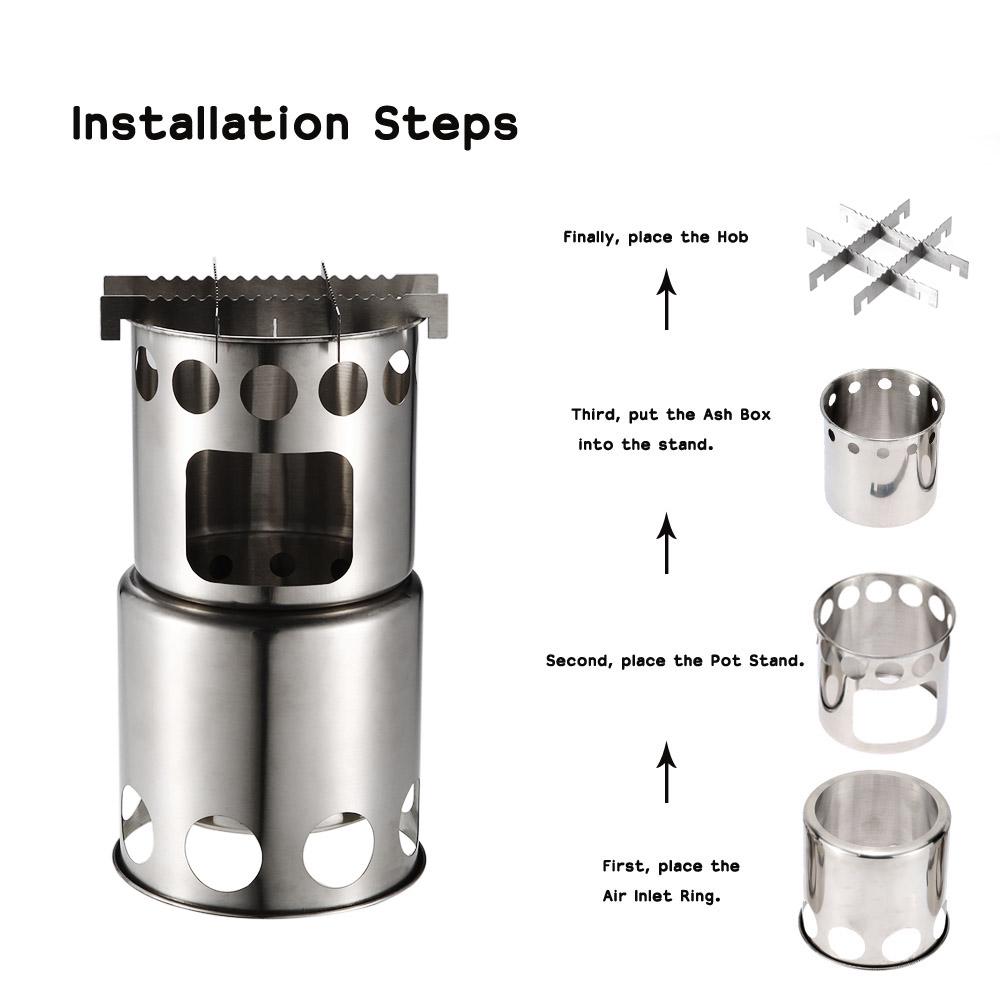 Installation Steps

Finally, place the Hob

Third, put the Ash Box into the stand.

Second, place the Pot Stand.

First, place the Air Inlet Ring.