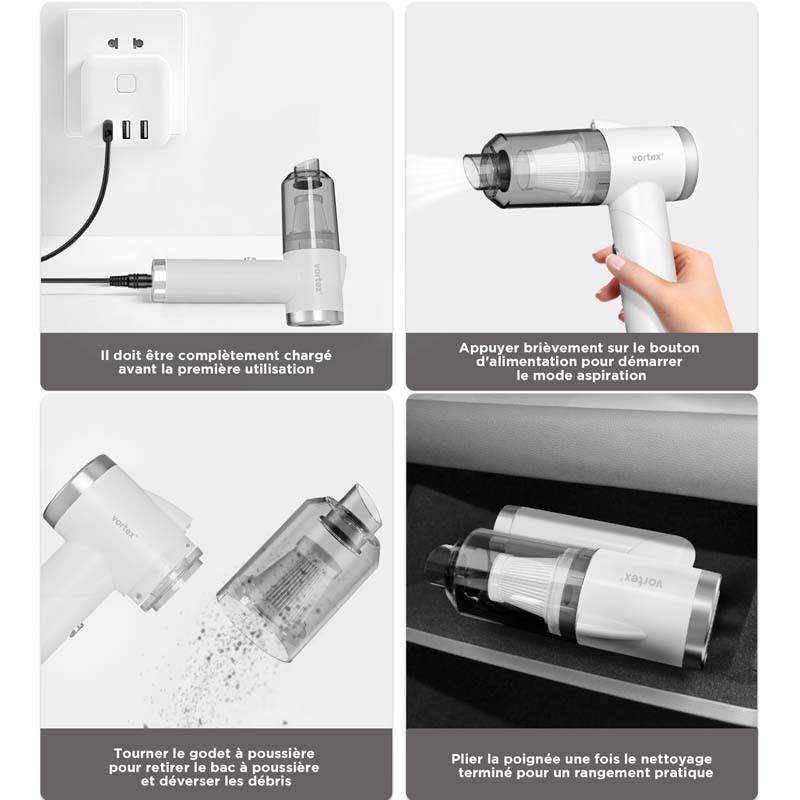 vortex

Il doit être complètement chargé avant la première utilisation

vortex

Appuyer brièvement sur le bouton d'alimentation pour démarrer le mode aspiration

vortex

Tourner le godet à poussière pour retirer le bac à poussière et déverser les débris

vortex

Plier la poignée une fois le nettoyage terminé pour un rangement pratique