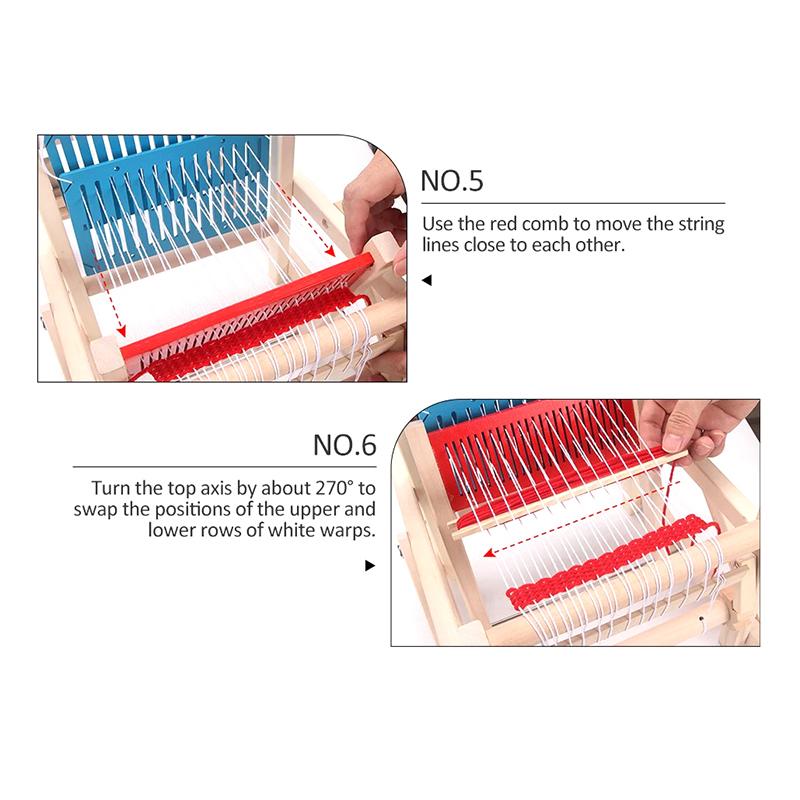 NO.5

Use the red comb to move the string lines close to each other.

NO.6

Turn the top axis by about 270° to swap the positions of the upper and lower rows of white warps.