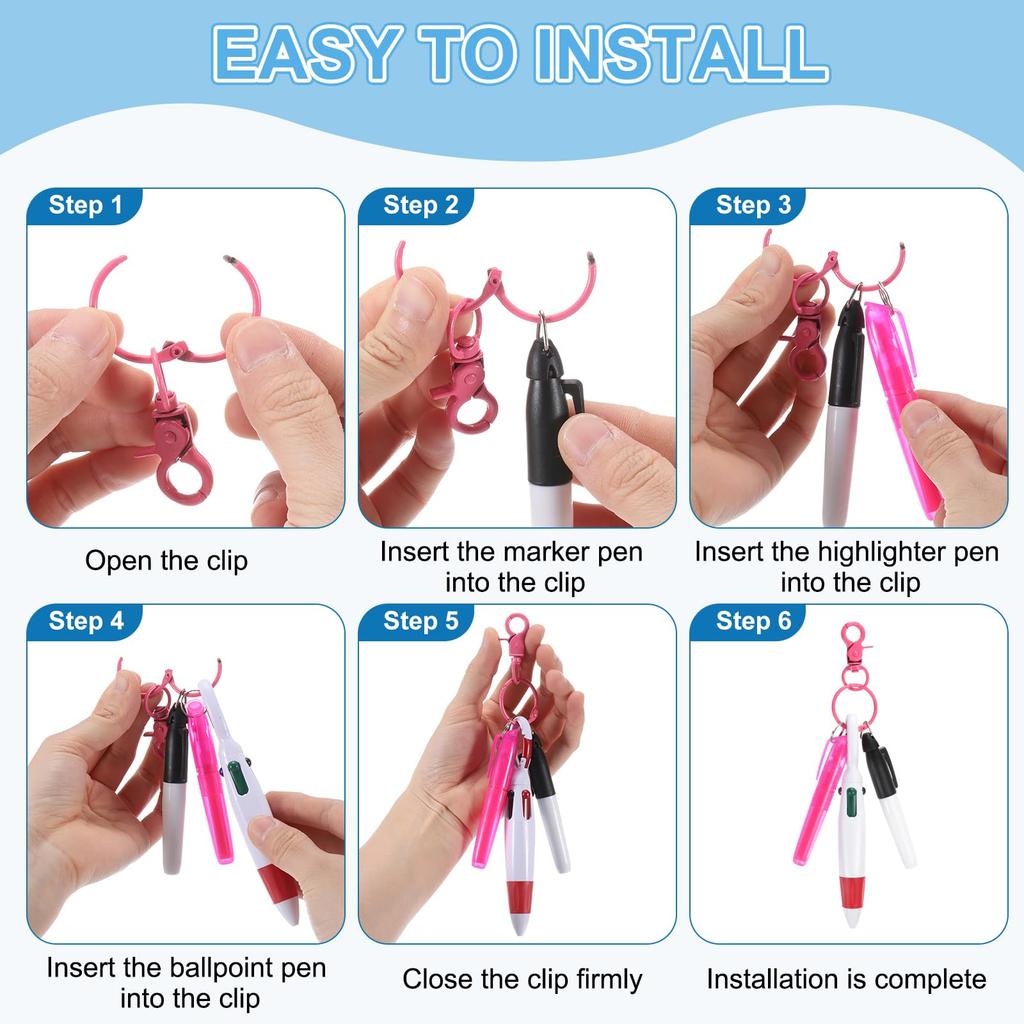 EASY TO INSTALL

Step 1

Open the clip

Step 2

Insert the marker pen into the clip

Step 3

Insert the highlighter pen into the clip

Step 4

Insert the ballpoint pen into the clip

Step 5

Close the clip firmly

Step 6

Installation is complete