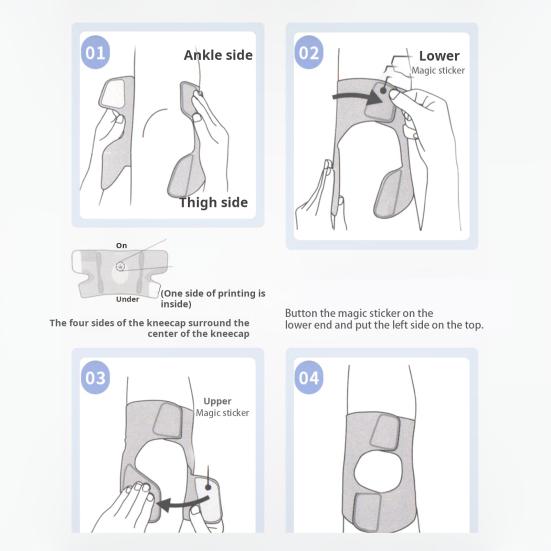 01

Ankle side

Thigh side

02

Lower
Magic sticker

On

Under

(One side of printing is inside)

The four sides of the kneecap surround the center of the kneecap

Button the magic sticker on the lower end and put the left side on the top.

03

Upper
Magic sticker

04