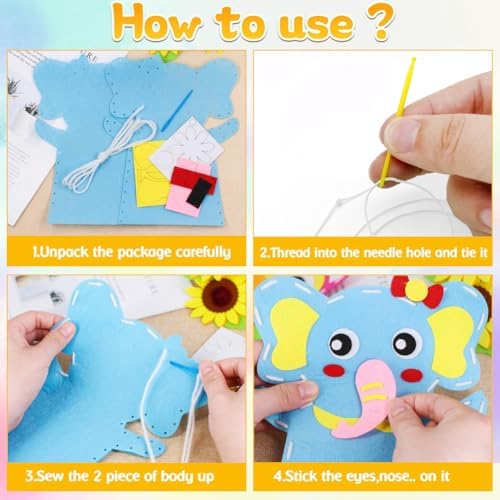 How to use ?

1.Unpack the package carefully

2.Thread into the needle hole and tie it

3.Sew the 2 piece of body up

4.Stick the eyes,nose.. on it