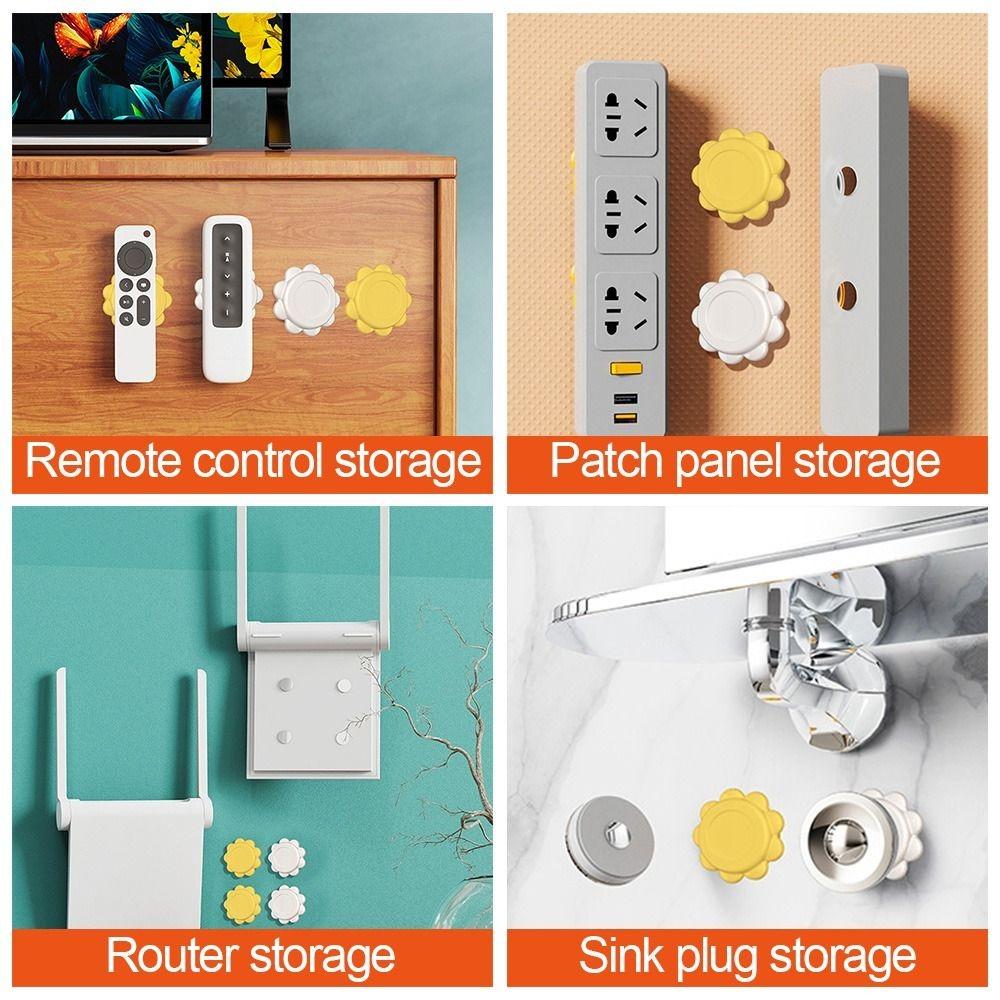 Remote control storage

Patch panel storage

Router storage

Sink plug storage