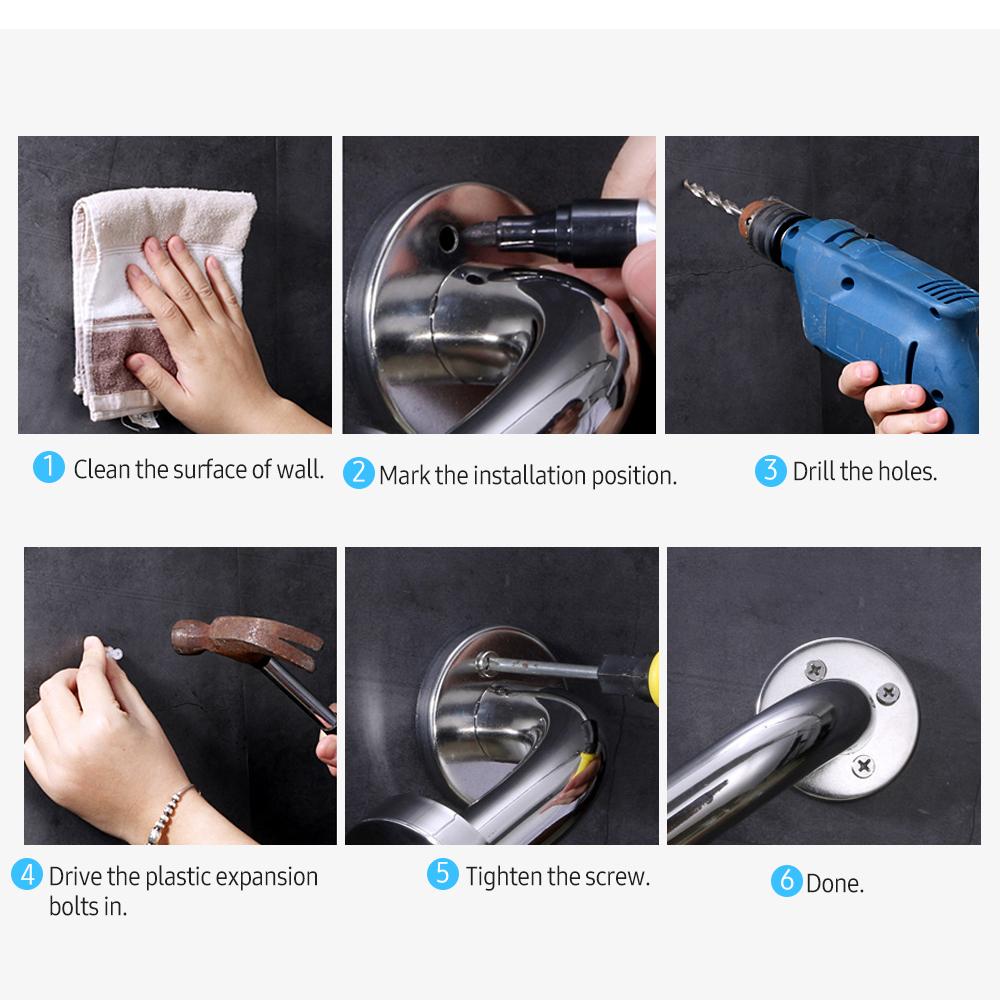 1 Clean the surface of wall.

2 Mark the installation position.

3 Drill the holes.

4 Drive the plastic expansion bolts in.

5 Tighten the screw.

6 Done.