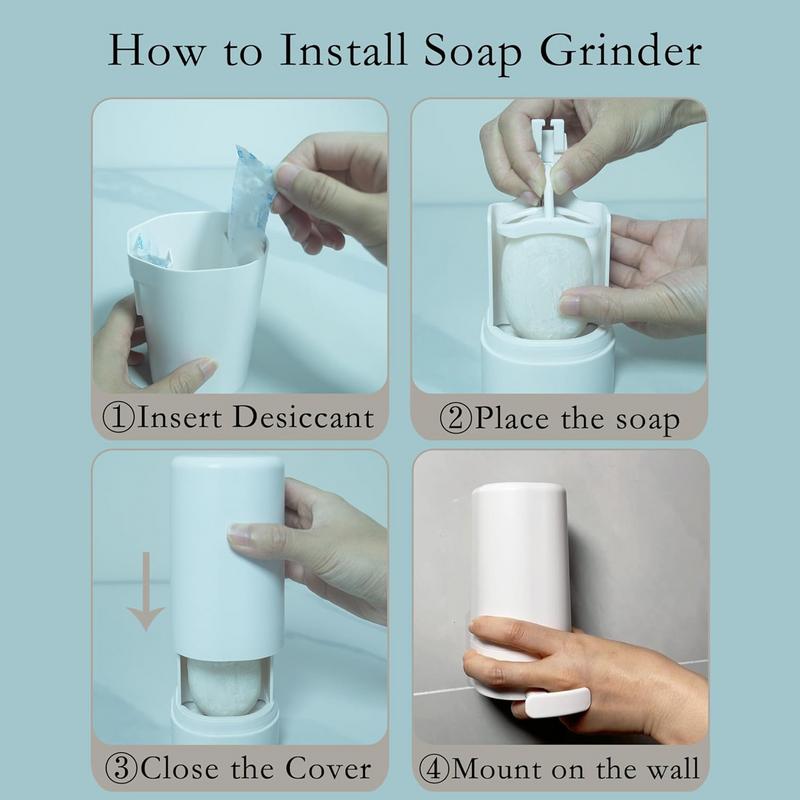 How to Install Soap Grinder

①Insert Desiccant

②Place the soap

③Close the Cover

④Mount on the wall