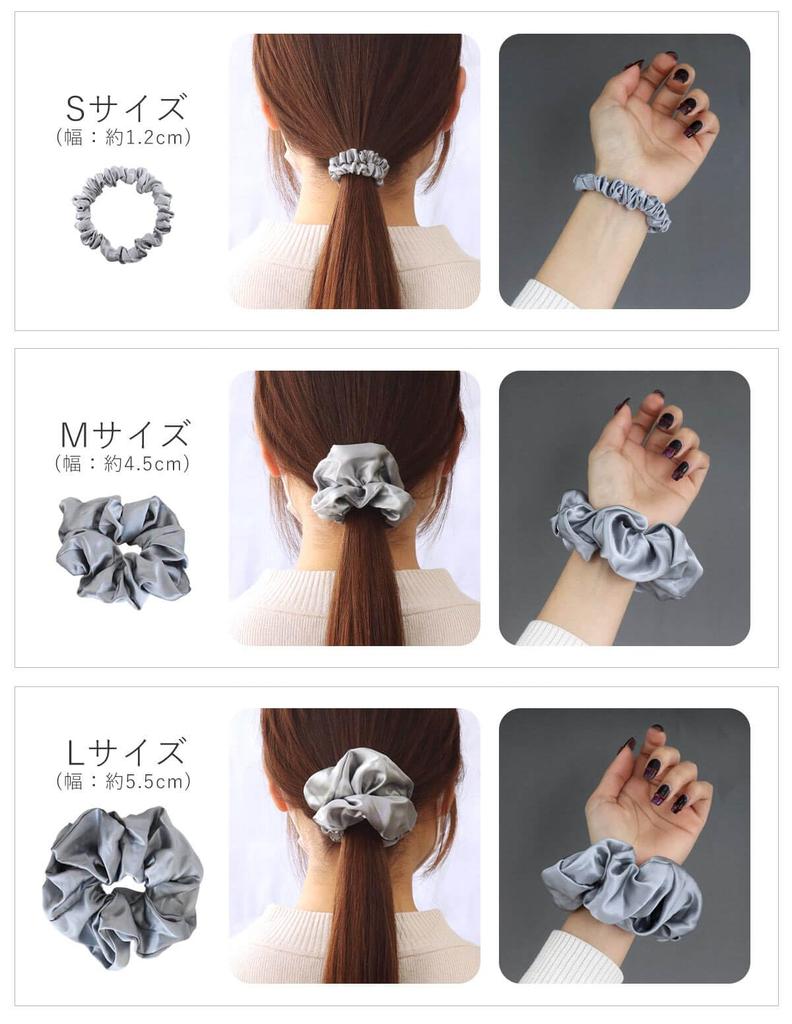 Sサイズ
（幅：約1.2cm）

Mサイズ
（幅：約4.5cm）

Lサイズ
（幅：約5.5cm）