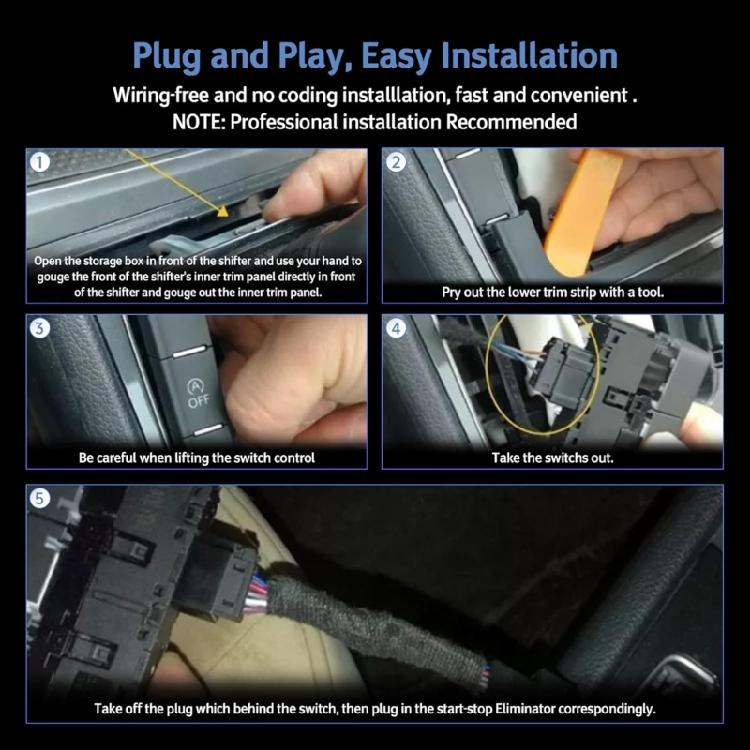 Plug and Play, Easy Installation
Wiring-free and no coding installlation, fast and convenient .
NOTE: Professional installation Recommended

1
Open the storage box in front of the shifter and use your hand to gouge the front of the shifter's inner trim panel directly in front of the shifter and gouge out the inner trim panel.

2
Pry out the lower trim strip with a tool.

3
A
OFF
Be careful when lifting the switch control

4
Take the switchs out.

5
Take off the plug which behind the switch, then plug in the start-stop Eliminator correspondingly.