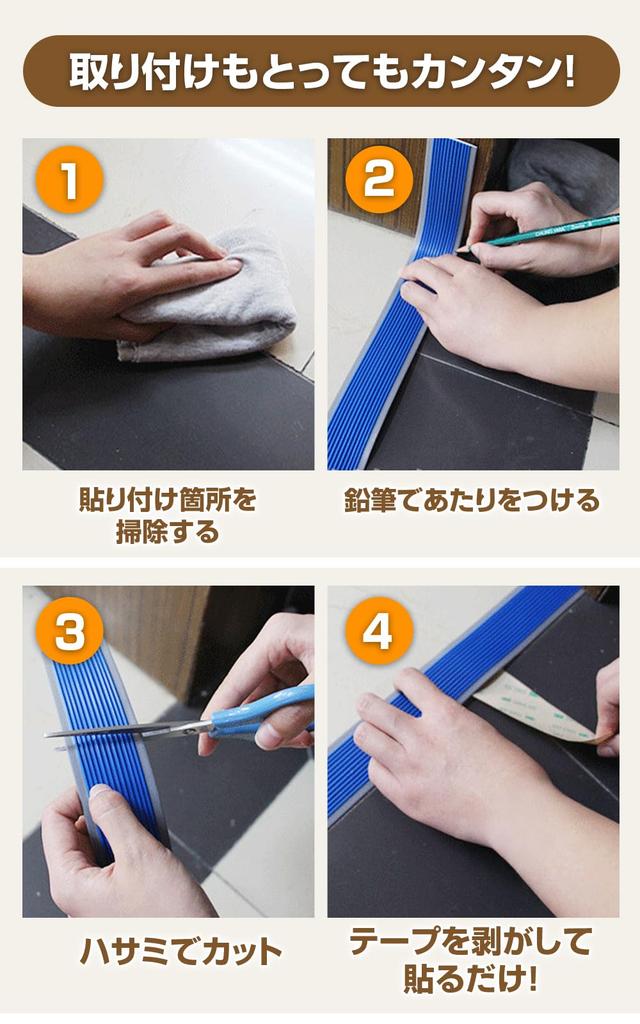 取り付けもとってもカンタン!

1

貼り付け箇所を掃除する

2

鉛筆であたりをつける

3

ハサミでカット

4

テープを剥がして貼るだけ!