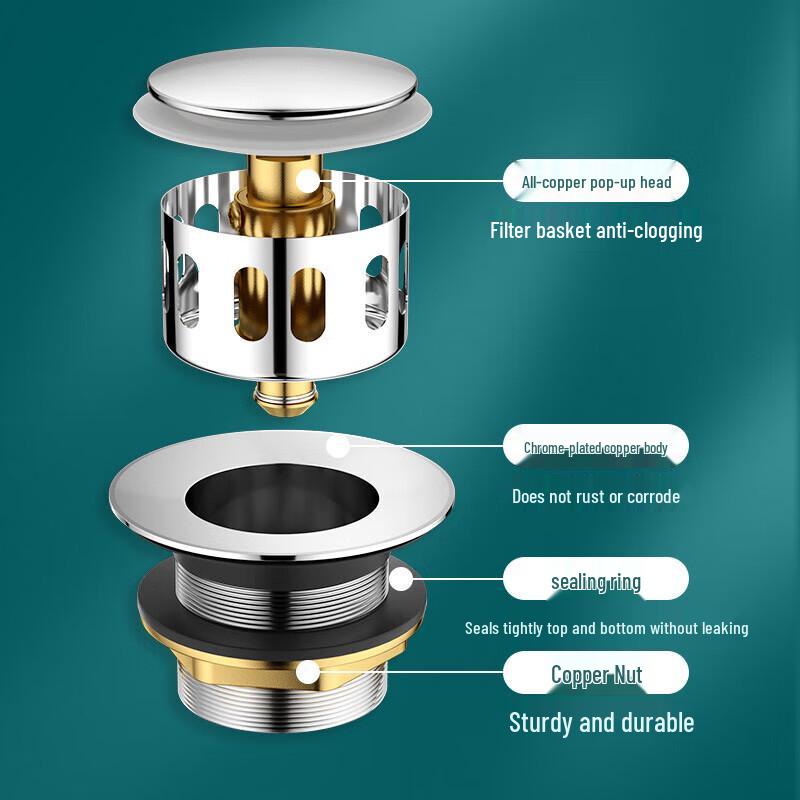 All-copper pop-up head

Filter basket anti-clogging

Chrome-plated copper body

Does not rust or corrode

sealing ring

Seals tightly top and bottom without leaking

Copper Nut

Sturdy and durable