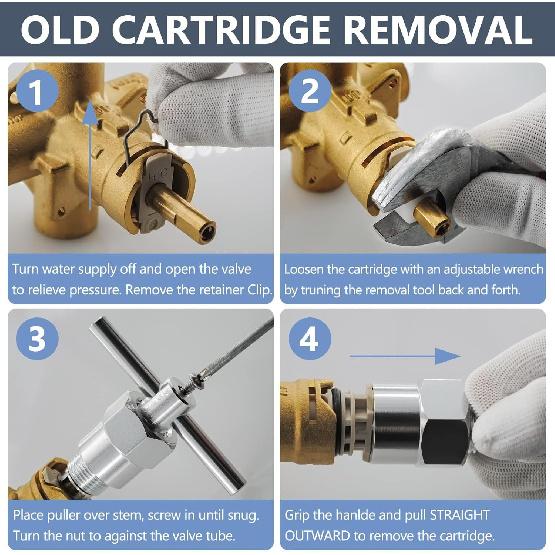 OLD CARTRIDGE REMOVAL

1

Turn water supply off and open the valve to relieve pressure. Remove the retainer Clip.

2

Loosen the cartridge with an adjustable wrench by truning the removal tool back and forth.

3

Place puller over stem, screw in until snug. Turn the nut to against the valve tube.

4

Grip the hanlde and pull STRAIGHT OUTWARD to remove the cartridge.