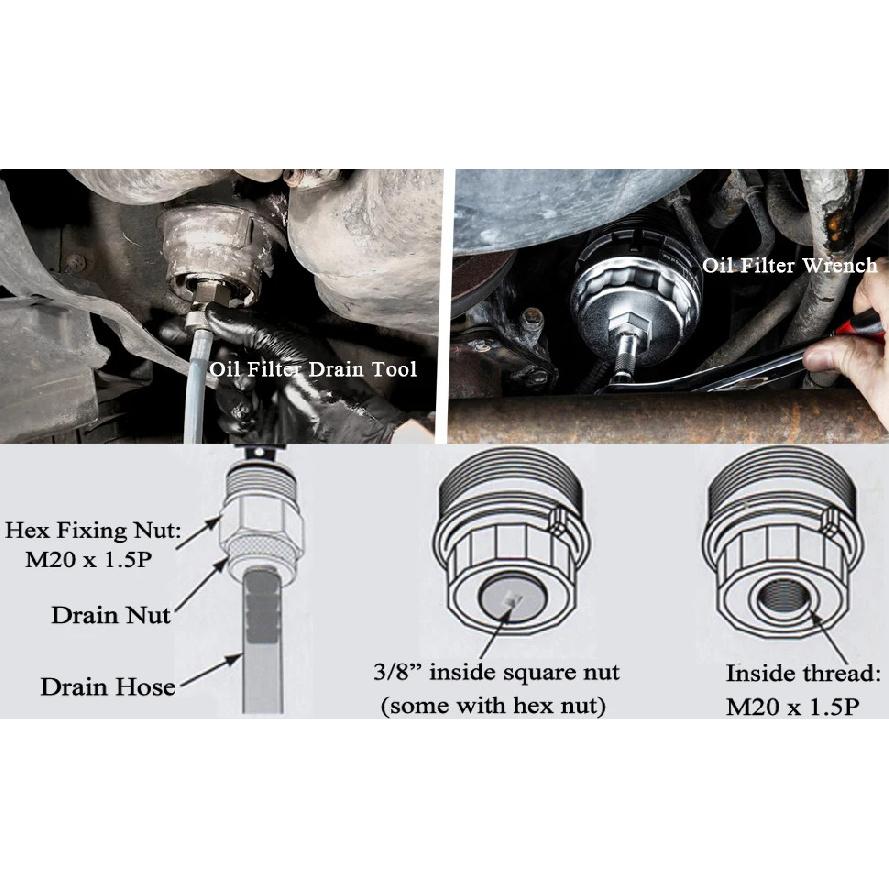 Oil Filter Drain Tool

Oil Filter Wrench

Hex Fixing Nut: M20 x 1.5P

Drain Nut

Drain Hose

3/8” inside square nut (some with hex nut)

Inside thread: M20 x 1.5P