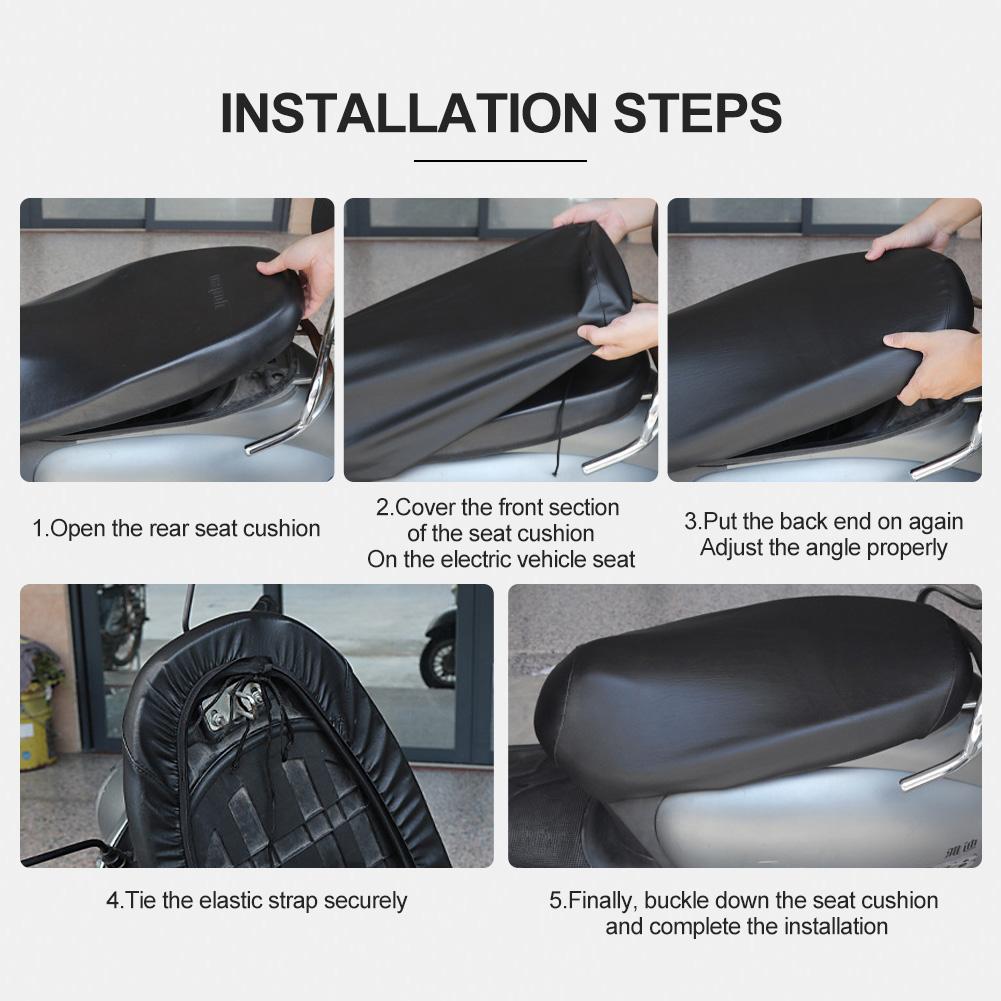 INSTALLATION STEPS

1.Open the rear seat cushion

2.Cover the front section of the seat cushion On the electric vehicle seat

3.Put the back end on again Adjust the angle properly

4.Tie the elastic strap securely

5.Finally, buckle down the seat cushion and complete the installation