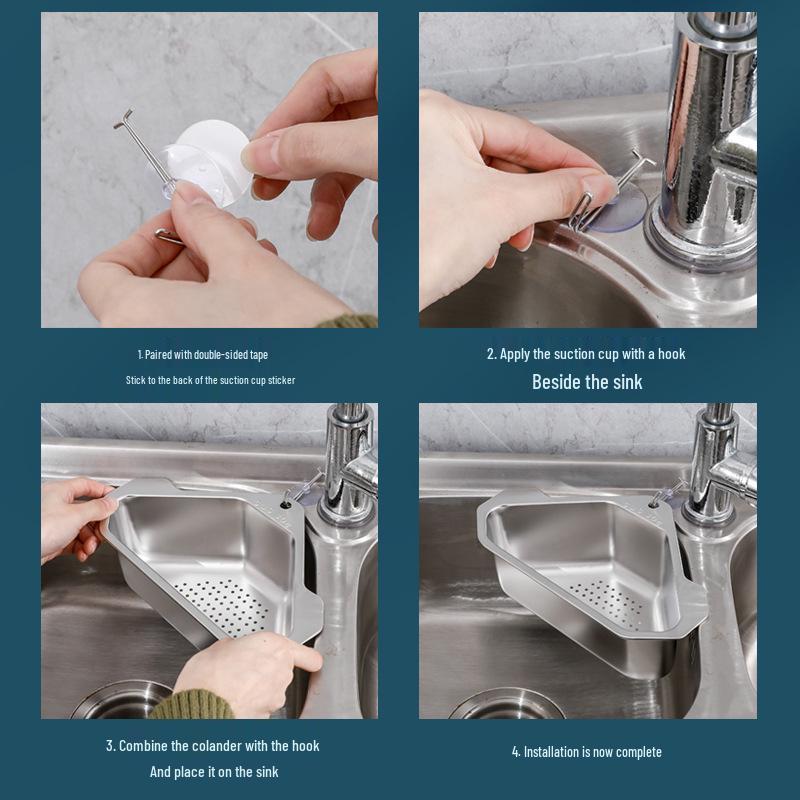 1. Paired with double-sided tape

Stick to the back of the suction cup sticker

2. Apply the suction cup with a hook

Beside the sink

3. Combine the colander with the hook

And place it on the sink

4. Installation is now complete