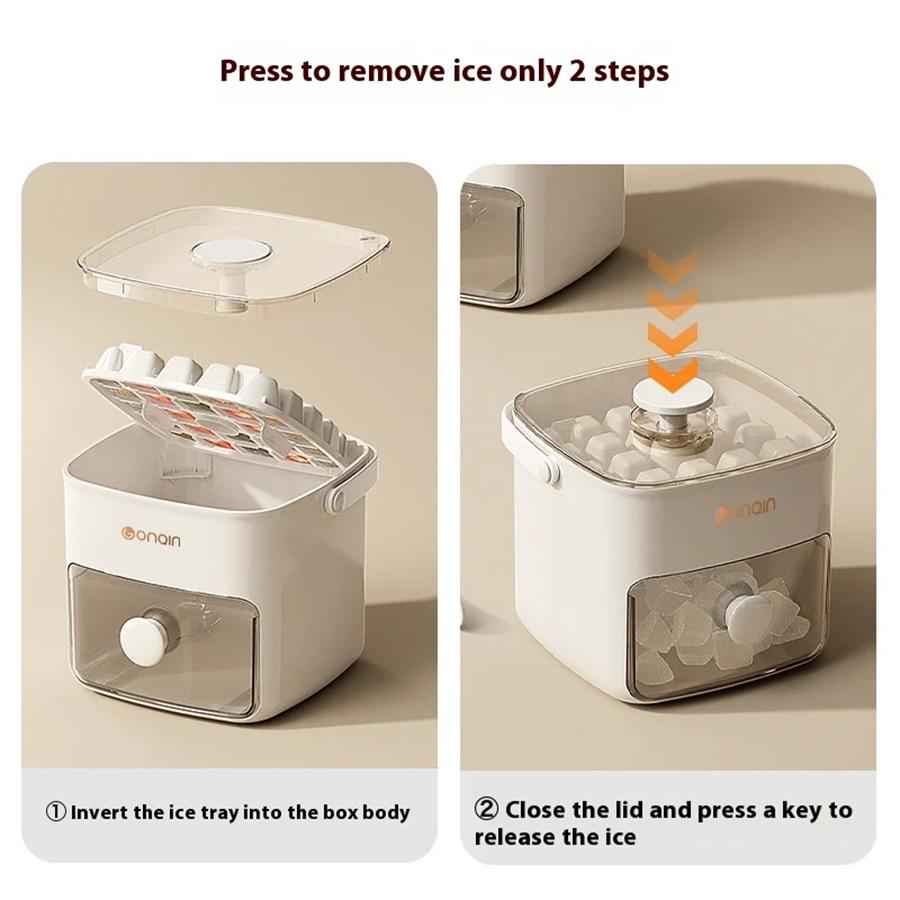 Press to remove ice only 2 steps

Gonain

Gonain

① Invert the ice tray into the box body

② Close the lid and press a key to release the ice