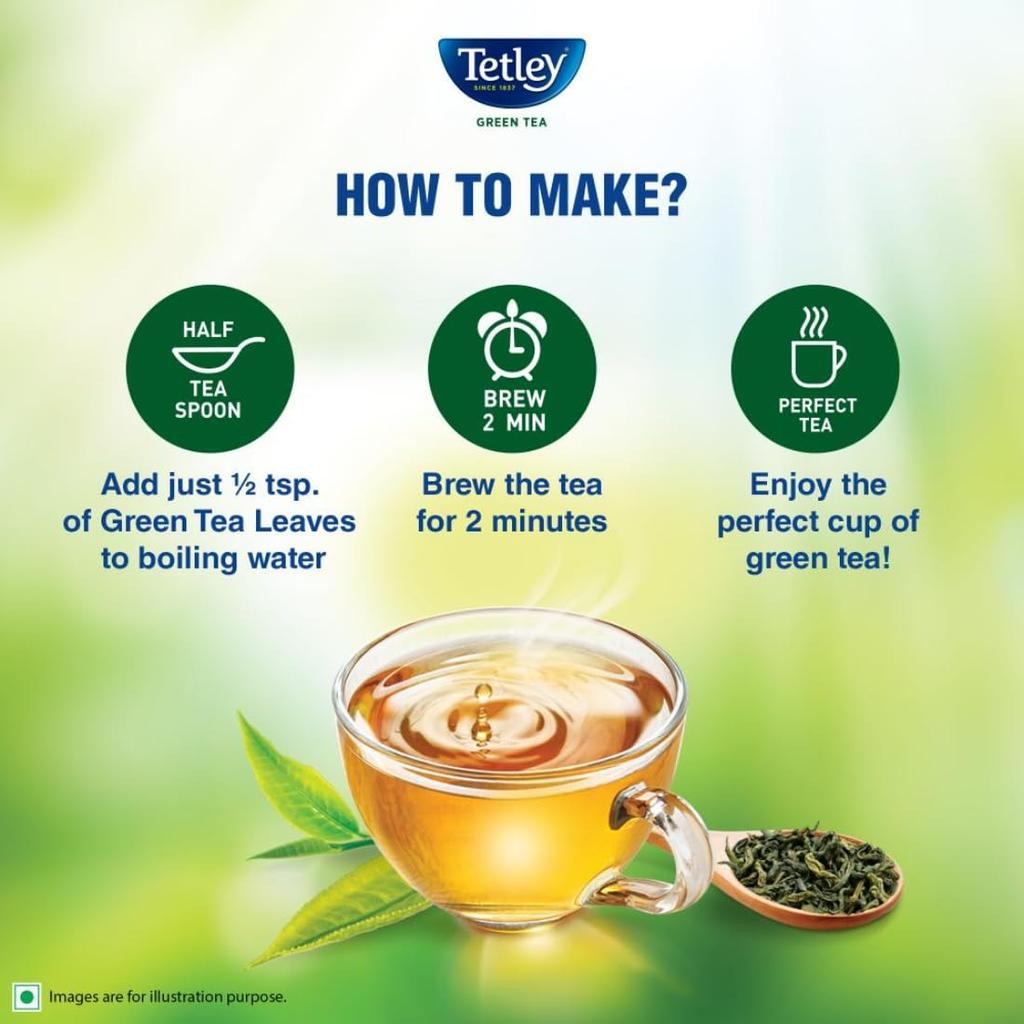 Tetley
SINCE 1837
GREEN TEA

HOW TO MAKE?

HALF
TEA SPOON

Add just ½ tsp. of Green Tea Leaves to boiling water

BREW 2 MIN

Brew the tea for 2 minutes

PERFECT TEA

Enjoy the perfect cup of green tea!

Images are for illustration purpose.