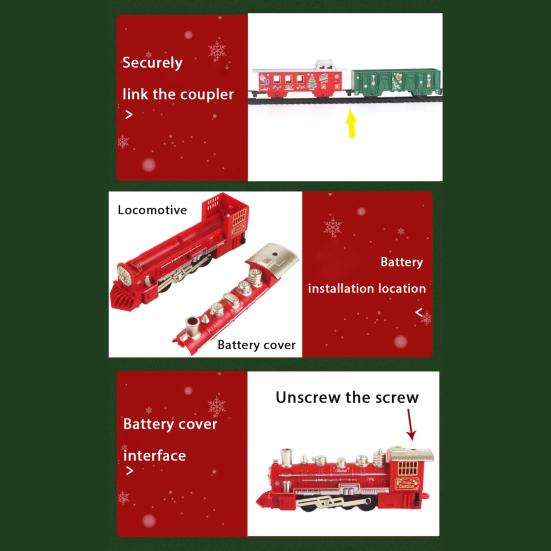 Securely

link the coupler

>

Locomotive

Battery cover

Battery

installation location

<

Battery cover

interface

>

Unscrew the screw