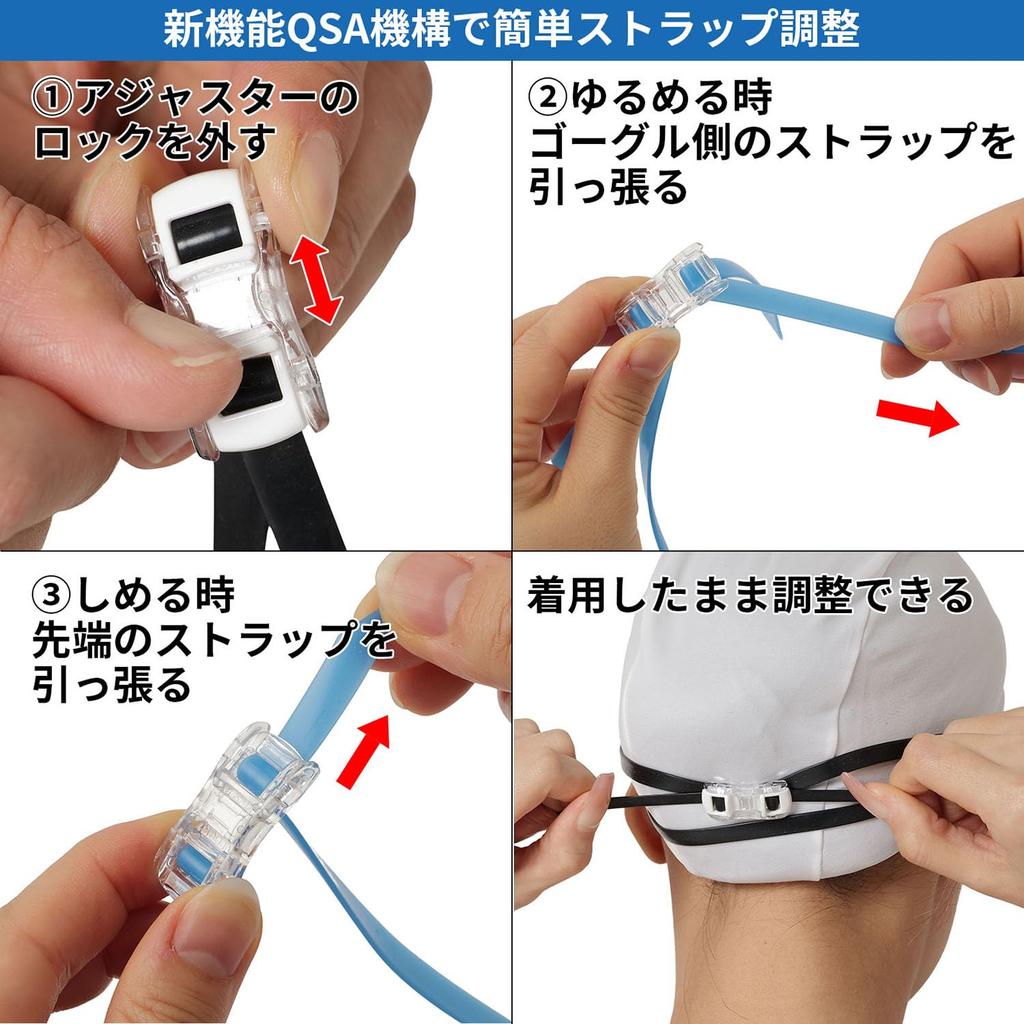 新機能QSA機構で簡単ストラップ調整

①アジャスターのロックを外す

②ゆるめる時
ゴーグル側のストラップを引っ張る

③しめる時
先端のストラップを引っ張る

着用したまま調整できる