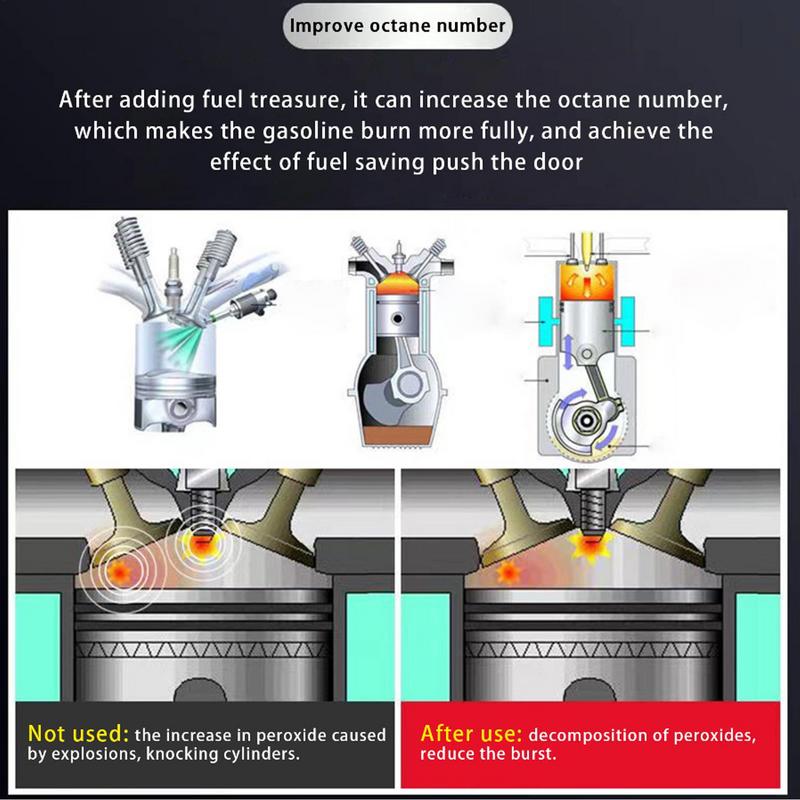 Improve octane number

After adding fuel treasure, it can increase the octane number, which makes the gasoline burn more fully, and achieve the effect of fuel saving push the door

Not used: the increase in peroxide caused by explosions, knocking cylinders.

After use: decomposition of peroxides, reduce the burst.