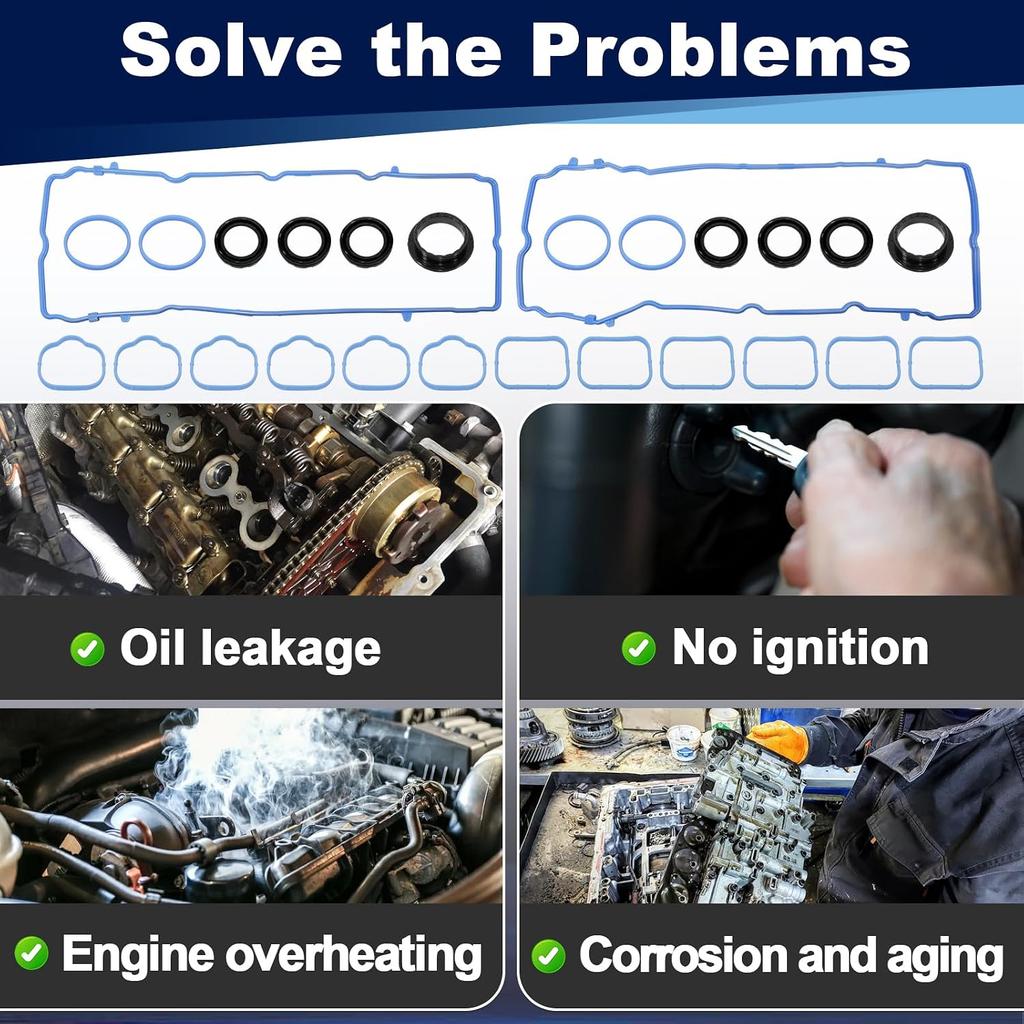 Solve the Problems

Oil leakage

No ignition

Engine overheating

Corrosion and aging