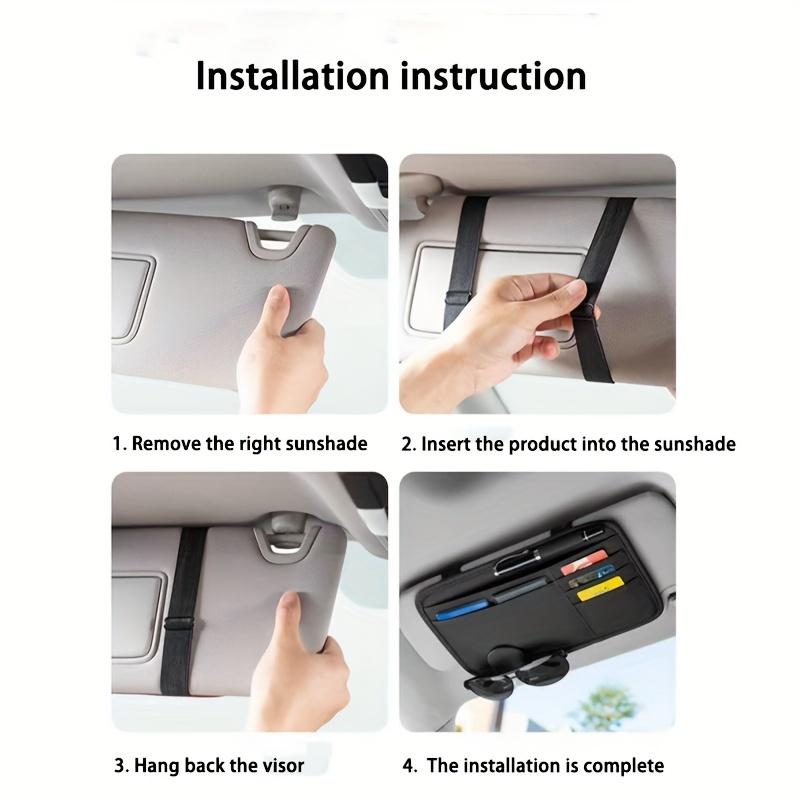 Installation instruction

1. Remove the right sunshade

2. Insert the product into the sunshade

3. Hang back the visor

4. The installation is complete