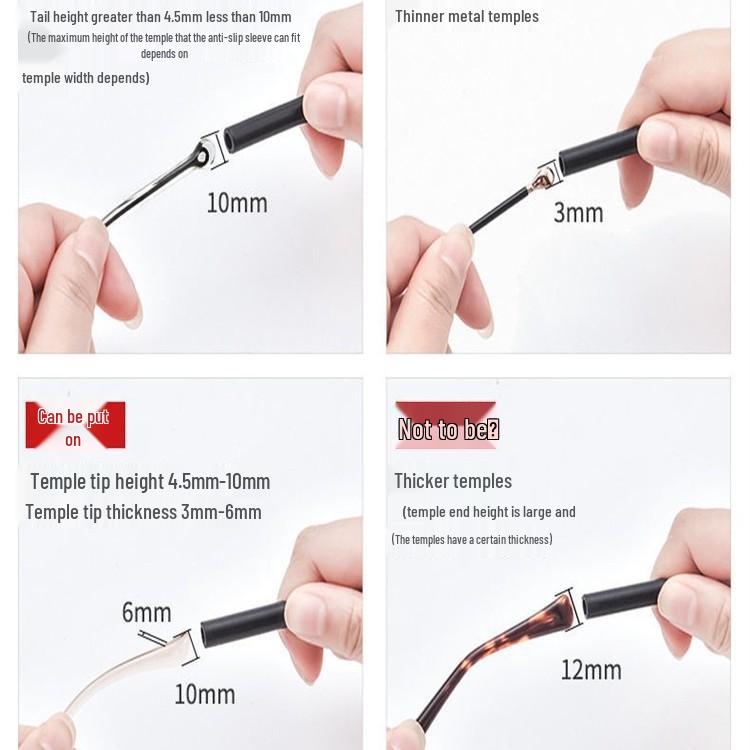 Tail height greater than 4.5mm less than 10mm
(The maximum height of the temple that the anti-slip sleeve can fit depends on

temple width depends)

10mm

Thinner metal temples

3mm

Can be put on

Temple tip height 4.5mm-10mm
Temple tip thickness 3mm-6mm

6mm

10mm

Not to be?

Thicker temples

(temple end height is large and

(The temples have a certain thickness)

12mm