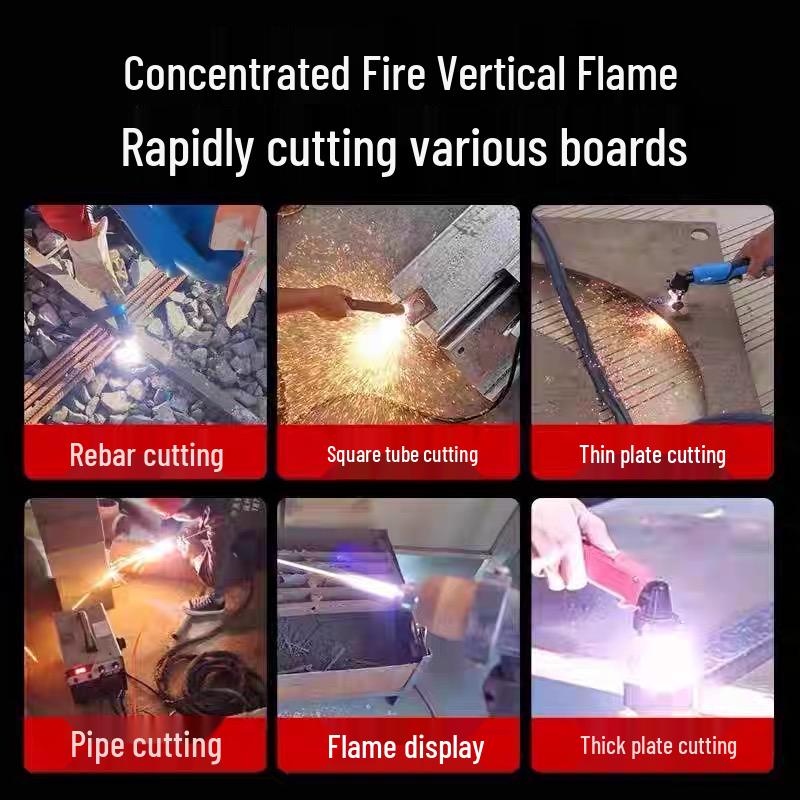 Concentrated Fire Vertical Flame
Rapidly cutting various boards

Rebar cutting

Square tube cutting

Thin plate cutting

Pipe cutting

Flame display

Thick plate cutting