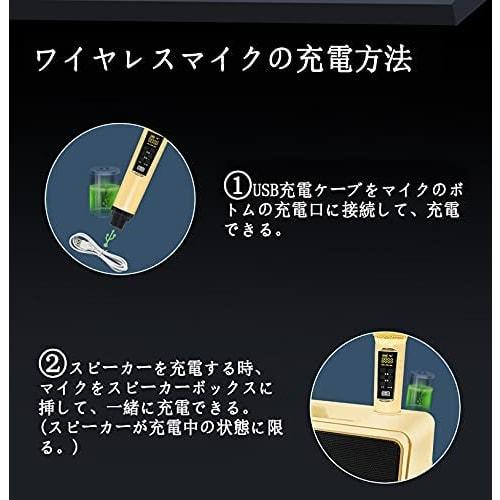 ワイヤレスマイクの充電方法

①USB充電ケーブをマイクのボトムの充電口に接続して、充電できる。

②スピーカーを充電する時、マイクをスピーカーボックスに挿して、一緒に充電できる。（スピーカーが充電中の状態に限る。）