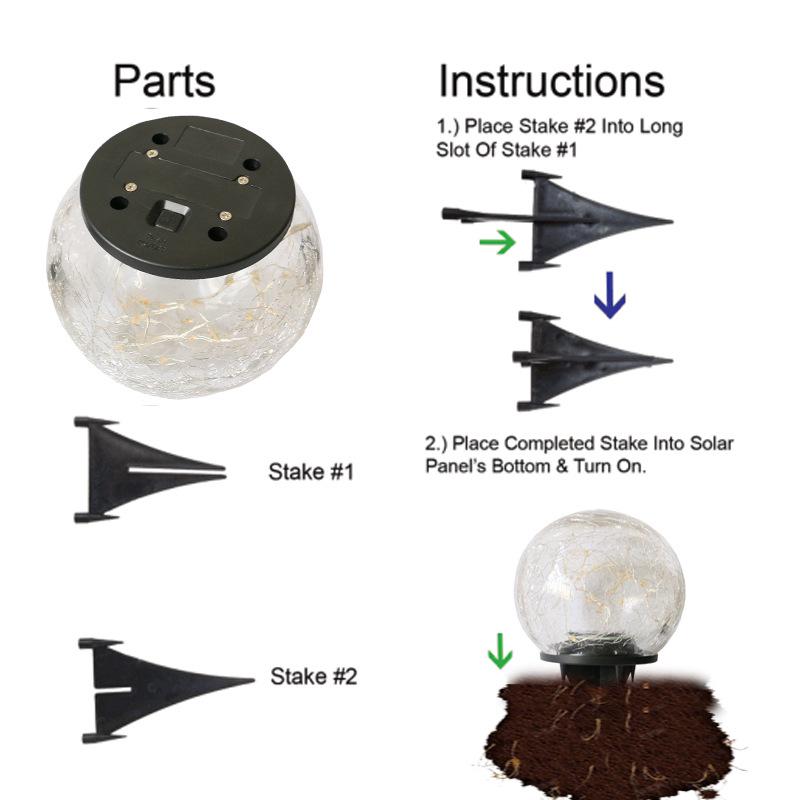 Parts

Stake #1

Stake #2

Instructions

1.) Place Stake #2 Into Long Slot Of Stake #1

2.) Place Completed Stake Into Solar Panel's Bottom & Turn On.