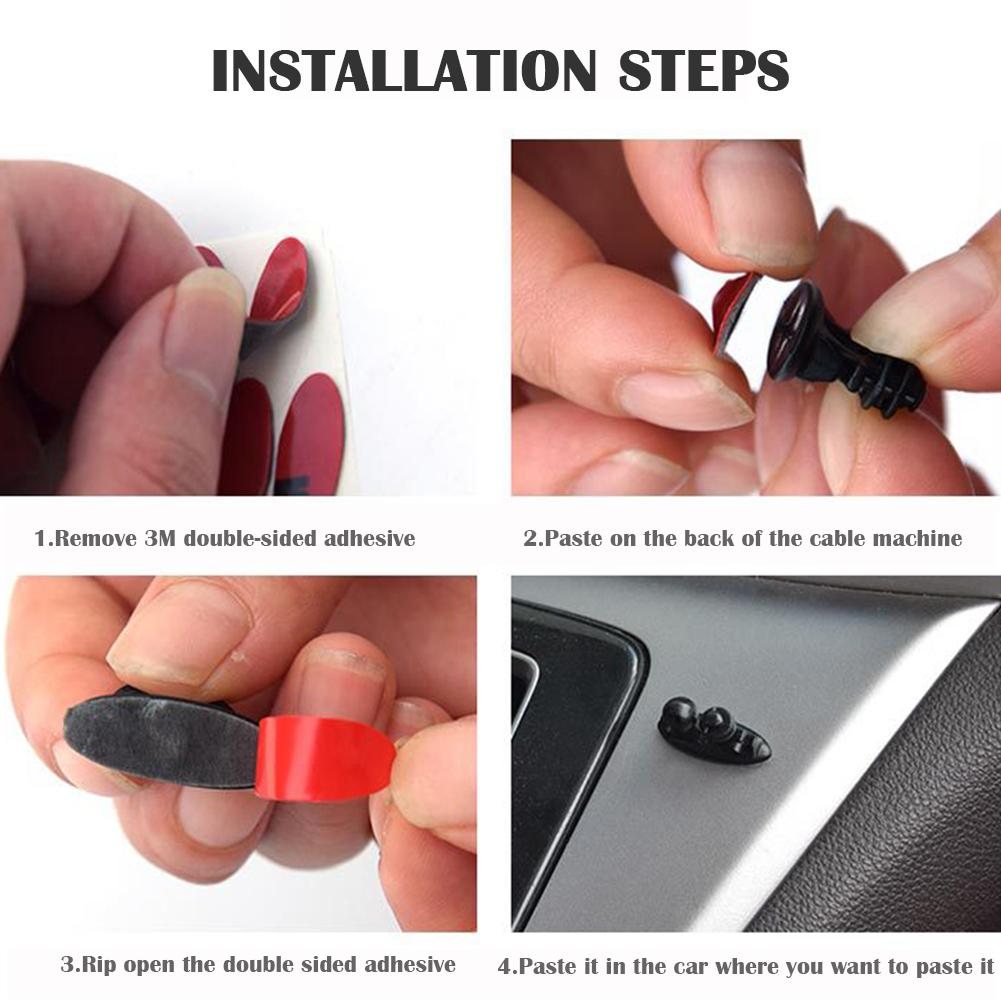 INSTALLATION STEPS

1.Remove 3M double-sided adhesive

2.Paste on the back of the cable machine

3.Rip open the double sided adhesive

4.Paste it in the car where you want to paste it