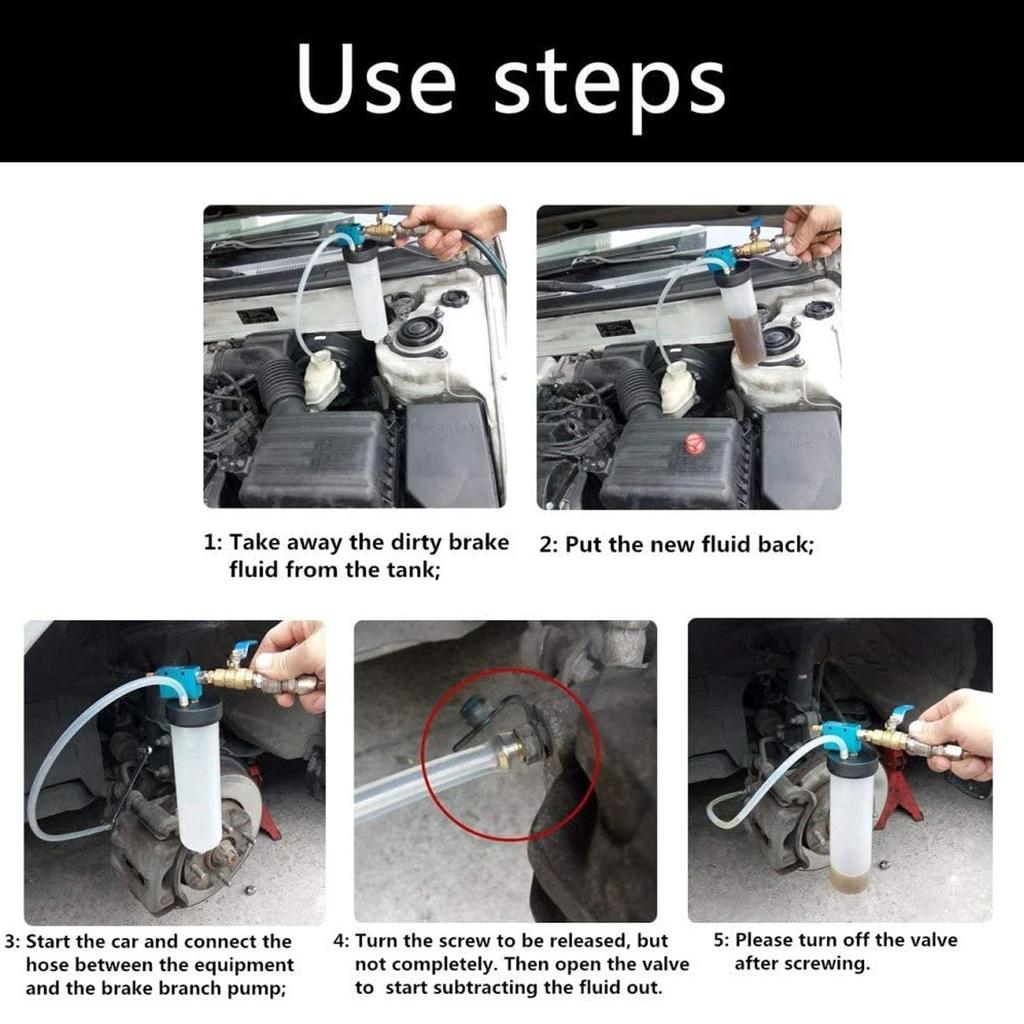 Use steps

1: Take away the dirty brake fluid from the tank;

2: Put the new fluid back;

3: Start the car and connect the hose between the equipment and the brake branch pump;

4: Turn the screw to be released, but not completely. Then open the valve to start subtracting the fluid out.

5: Please turn off the valve after screwing.