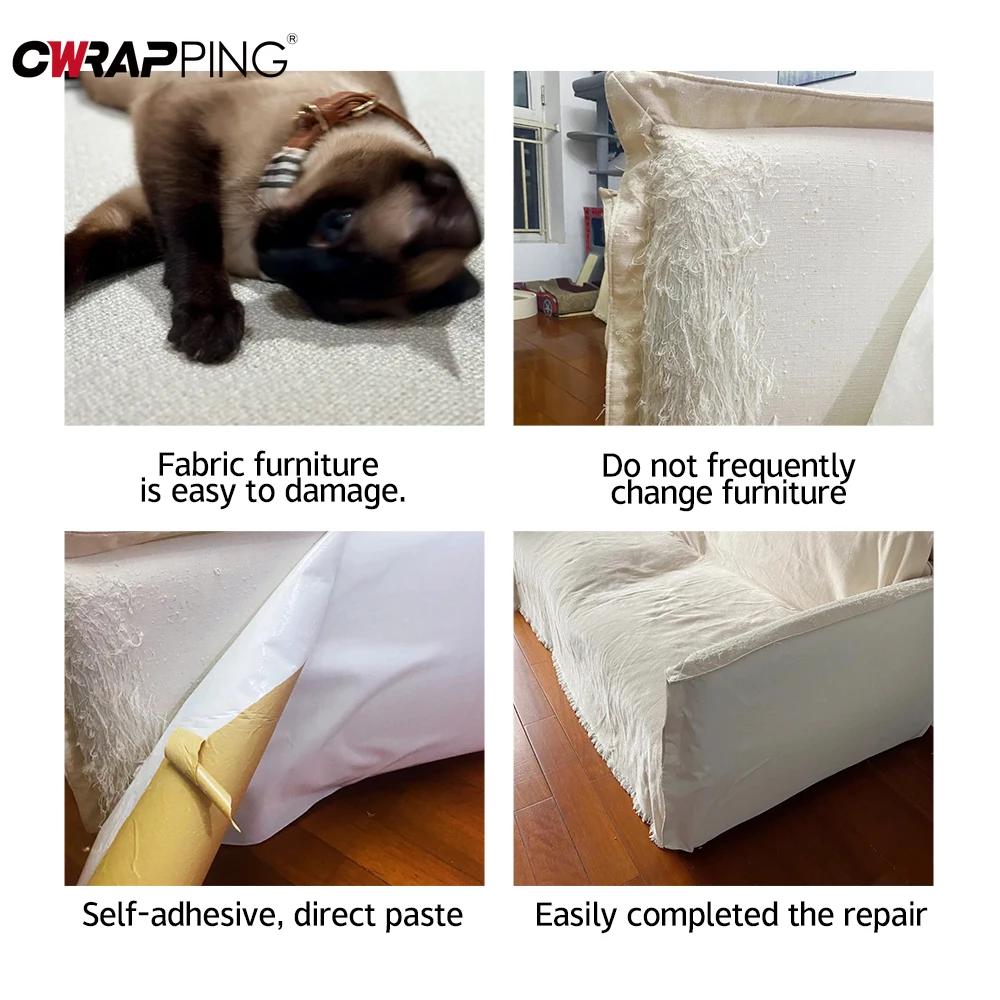 CWRAPPING®

Fabric furniture is easy to damage.

Do not frequently change furniture

Self-adhesive, direct paste

Easily completed the repair