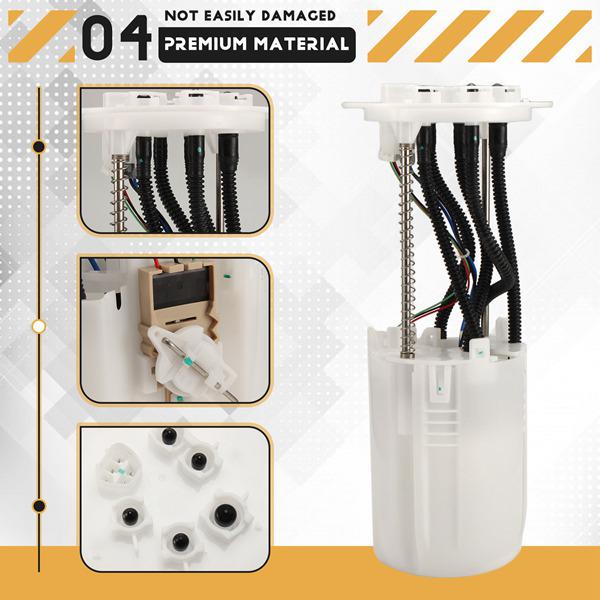 04 NOT EASILY DAMAGED
PREMIUM MATERIAL