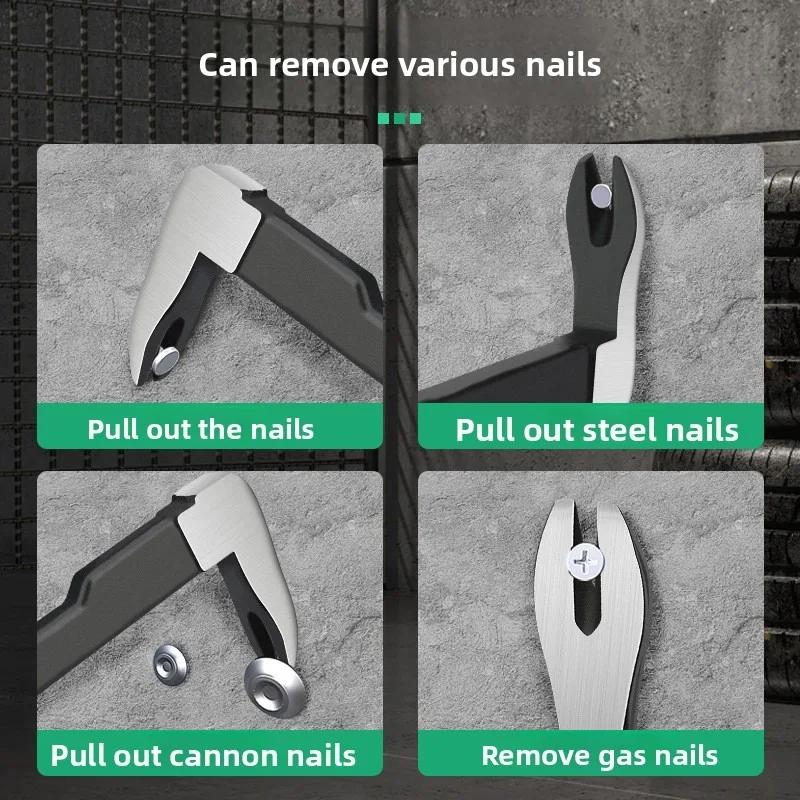 Can remove various nails

Pull out the nails

Pull out steel nails

Pull out cannon nails

Remove gas nails