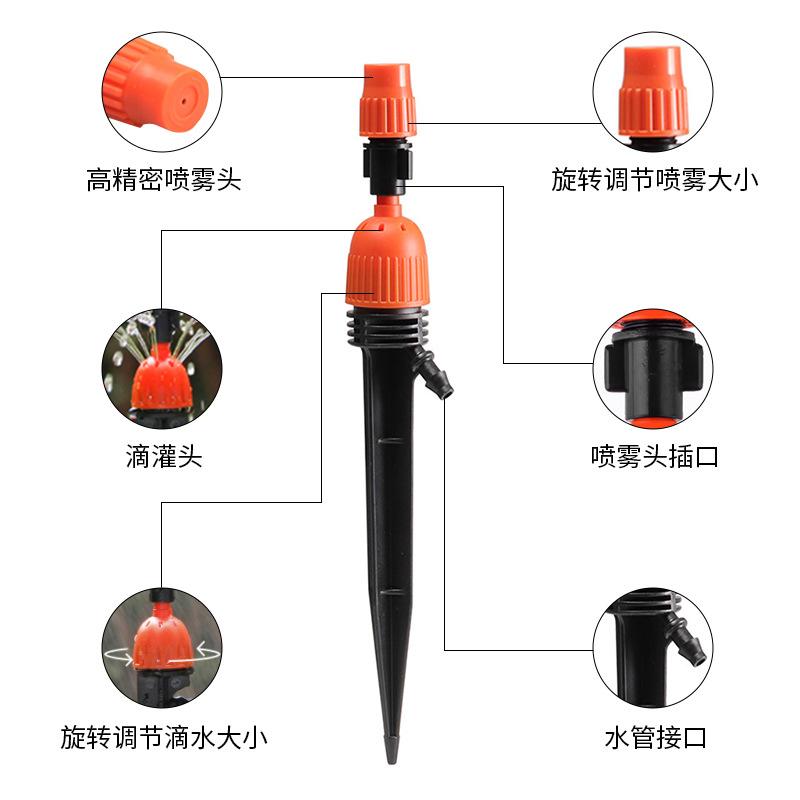 高精密喷雾头

旋转调节喷雾大小

滴灌头

喷雾头插口

旋转调节滴水大小

水管接口