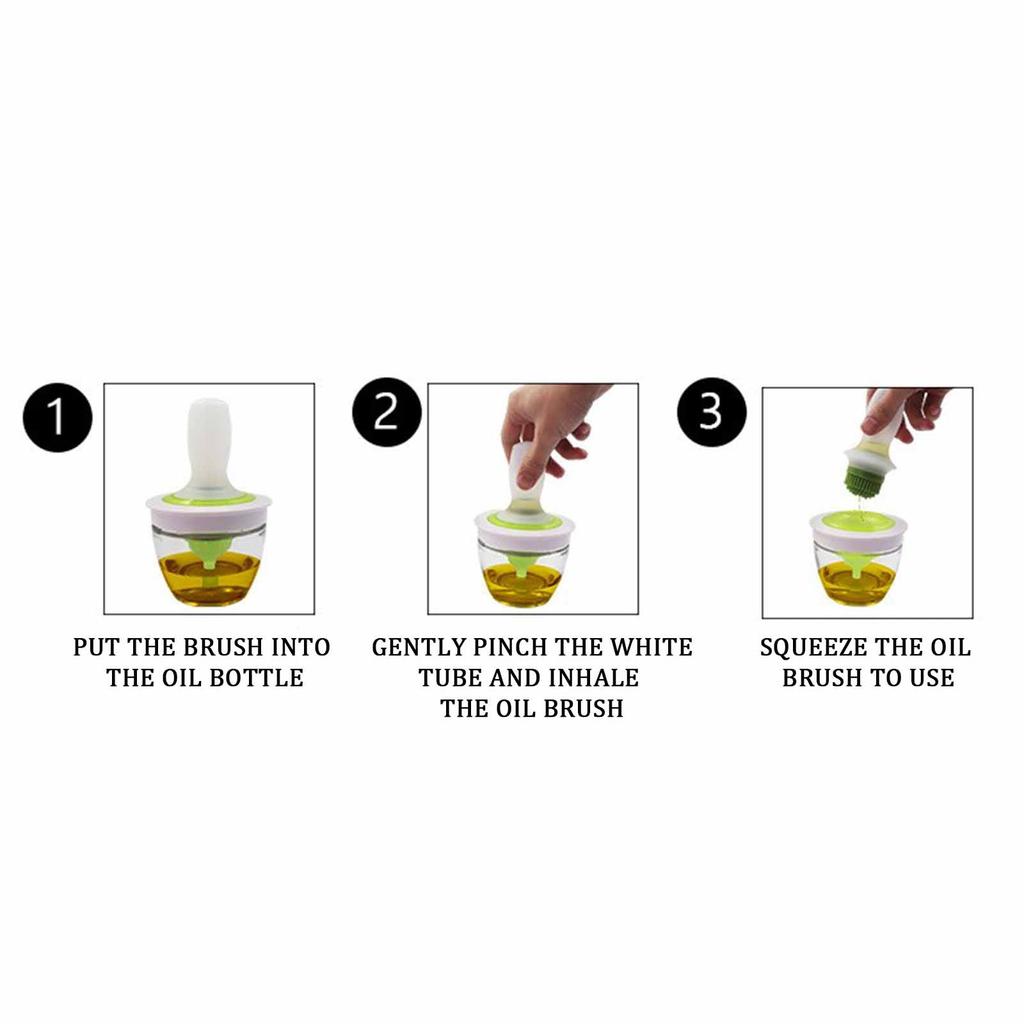 1

PUT THE BRUSH INTO THE OIL BOTTLE

2

GENTLY PINCH THE WHITE TUBE AND INHALE THE OIL BRUSH

3

SQUEEZE THE OIL BRUSH TO USE