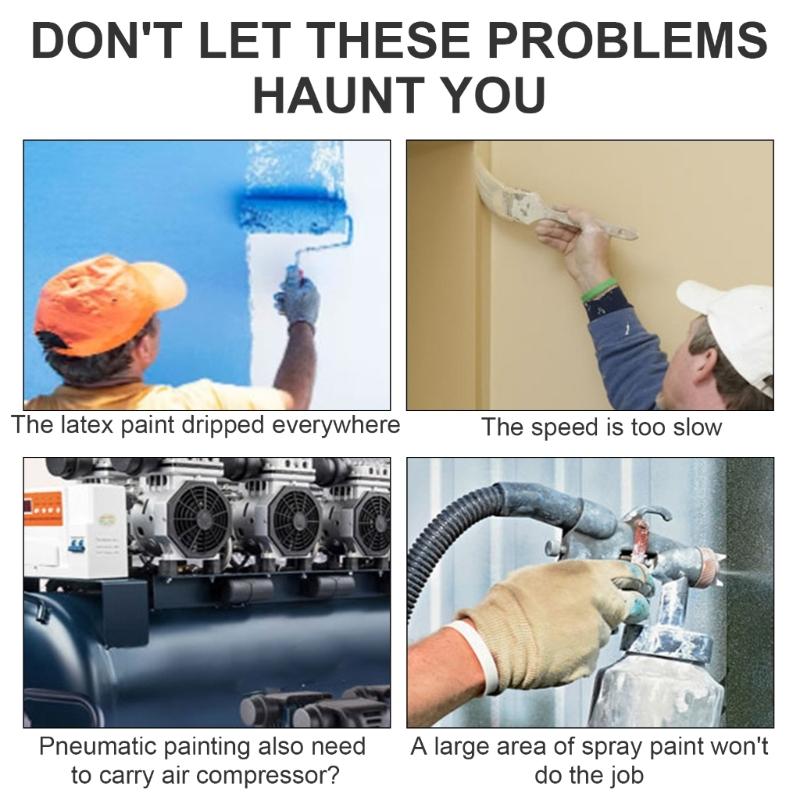 DON'T LET THESE PROBLEMS HAUNT YOU

The latex paint dripped everywhere

The speed is too slow

Pneumatic painting also need to carry air compressor?

A large area of spray paint won't do the job