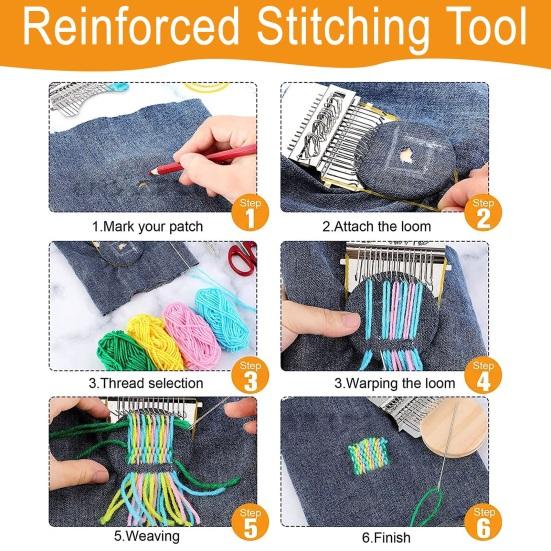 Reinforced Stitching Tool

Step 1
1.Mark your patch

Step 2
2.Attach the loom

Step 3
3.Thread selection

Step 4
3.Warping the loom

Step 5
5.Weaving

Step 6
6.Finish