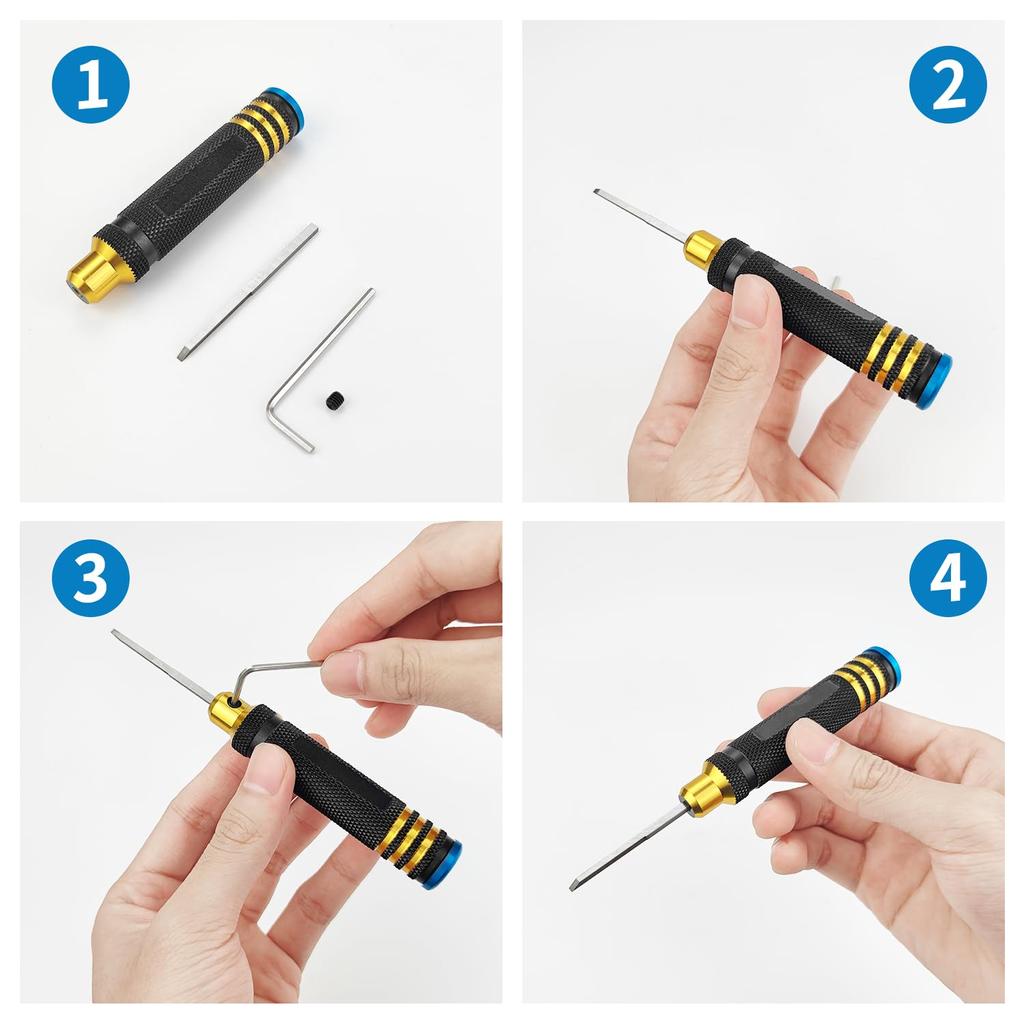 1

2

3

4