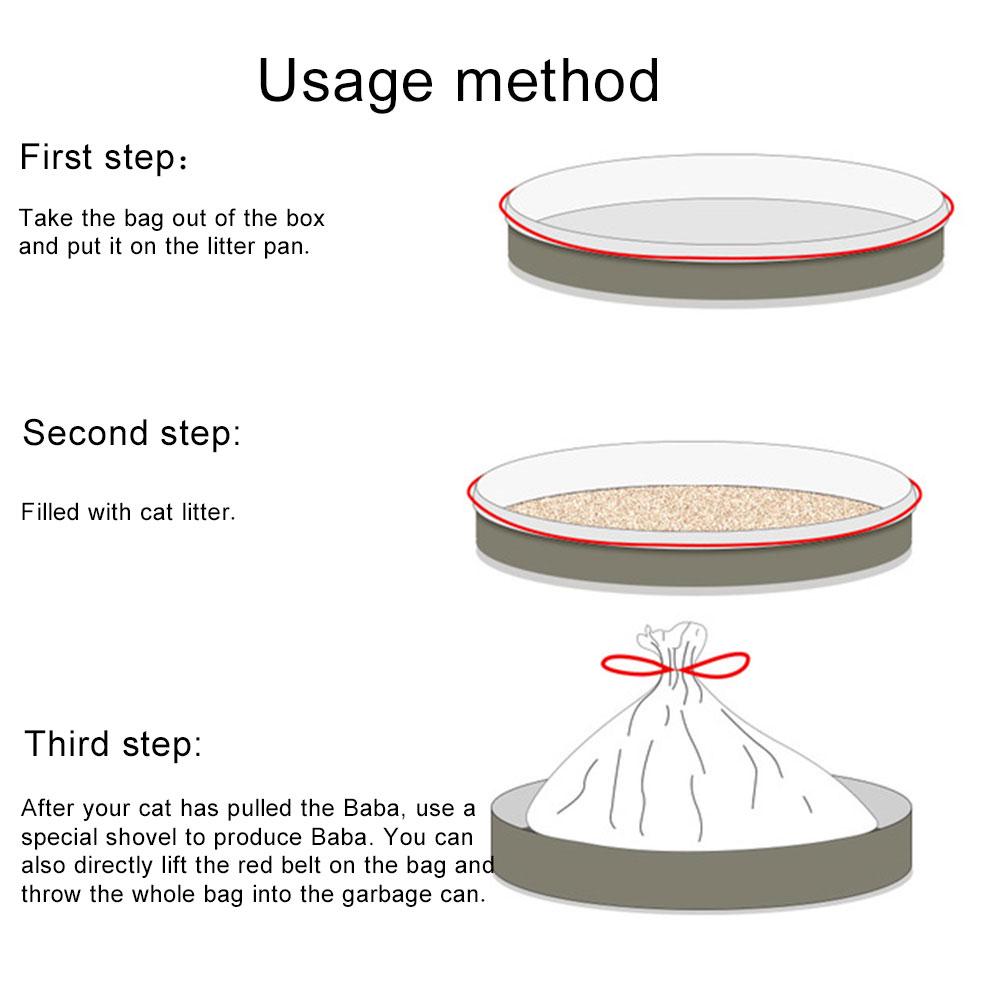 Usage method

First step：

Take the bag out of the box and put it on the litter pan.

Second step:

Filled with cat litter.

Third step:

After your cat has pulled the Baba, use a special shovel to produce Baba. You can also directly lift the red belt on the bag and throw the whole bag into the garbage can.