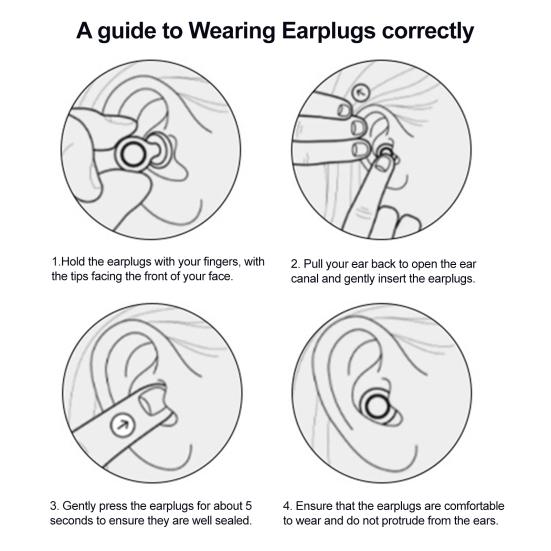 A guide to Wearing Earplugs correctly

1.Hold the earplugs with your fingers, with the tips facing the front of your face.

2. Pull your ear back to open the ear canal and gently insert the earplugs.

3. Gently press the earplugs for about 5 seconds to ensure they are well sealed.

4. Ensure that the earplugs are comfortable to wear and do not protrude from the ears.