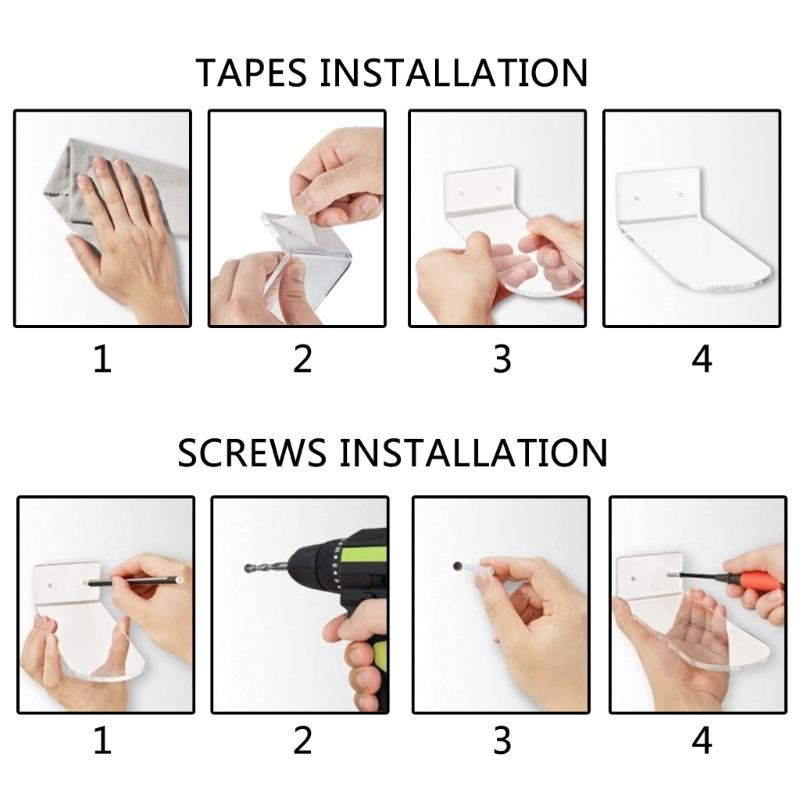 TAPES INSTALLATION

1 2 3 4

SCREWS INSTALLATION

1 2 3 4