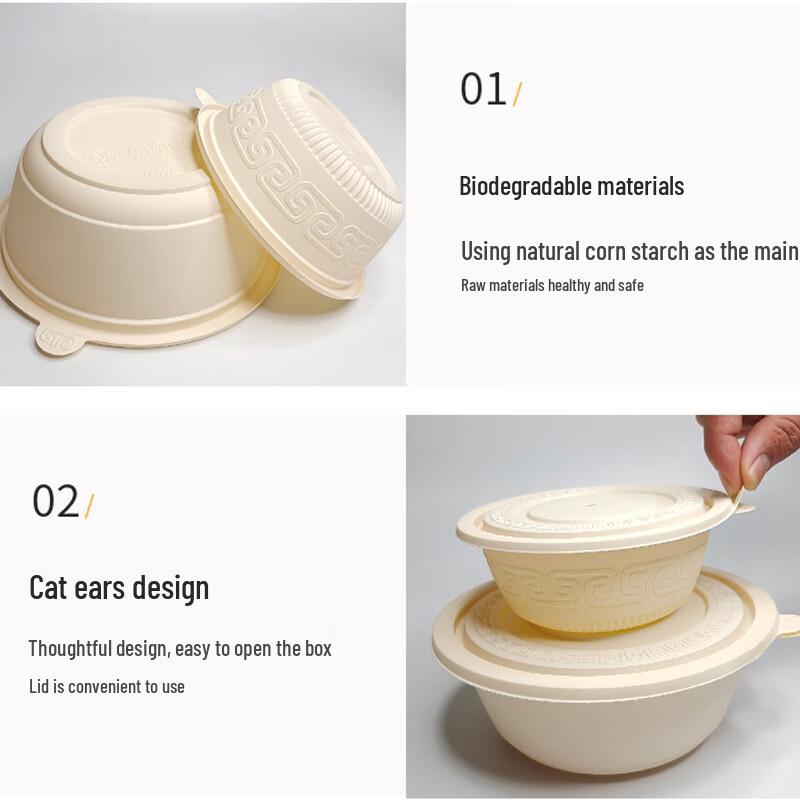 01/

Biodegradable materials

Using natural corn starch as the main

Raw materials healthy and safe

02/

Cat ears design

Thoughtful design, easy to open the box

Lid is convenient to use