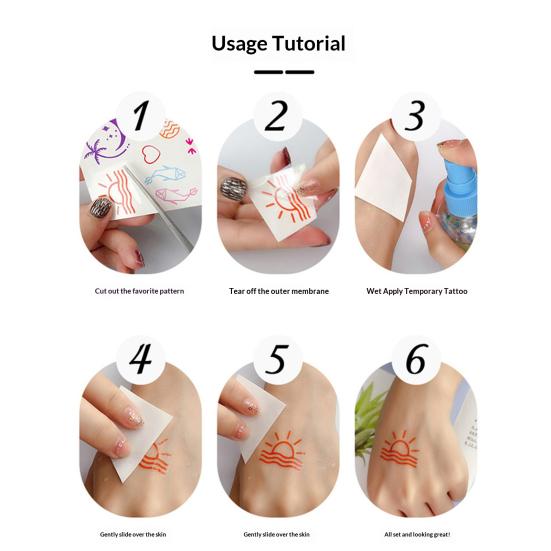 Usage Tutorial

1

Cut out the favorite pattern

2

Tear off the outer membrane

3

Wet Apply Temporary Tattoo

4

Gently slide over the skin

5

Gently slide over the skin

6

All set and looking great!