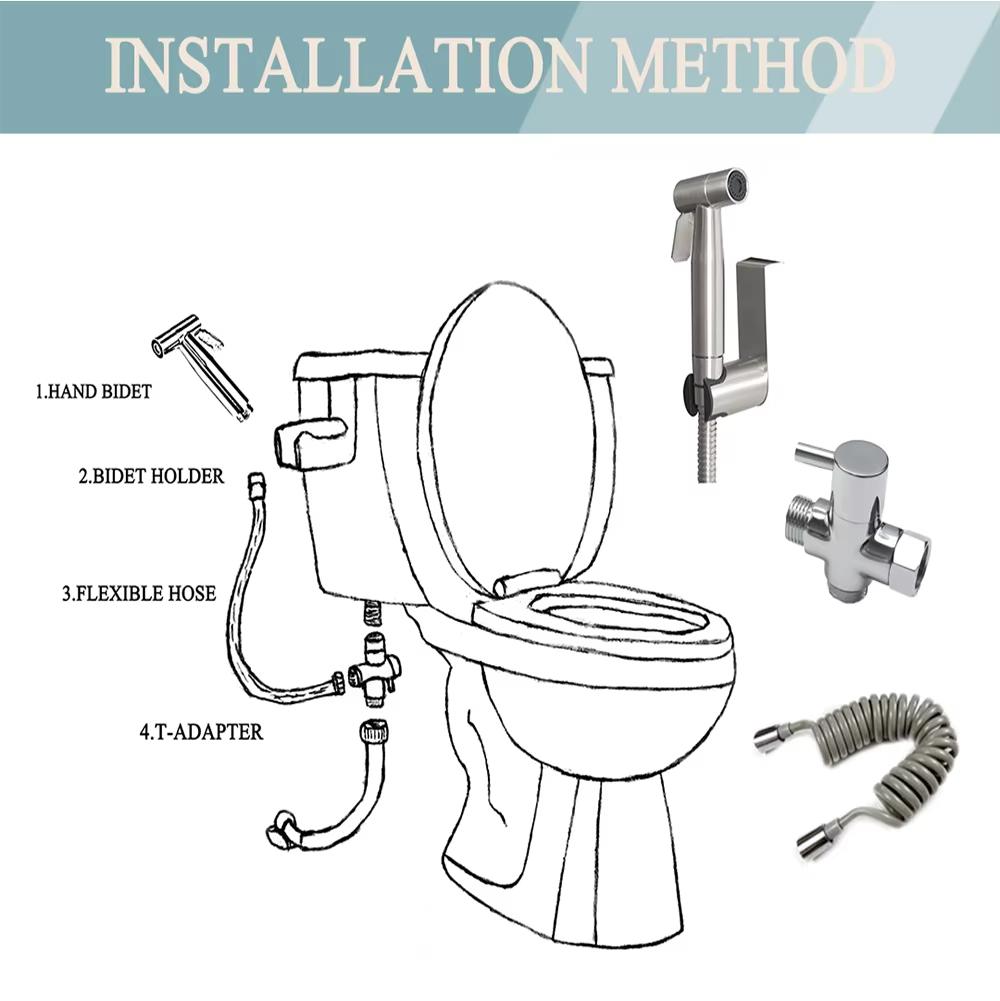 INSTALLATION METHOD

1.HAND BIDET

2.BIDET HOLDER

3.FLEXIBLE HOSE

4.T-ADAPTER