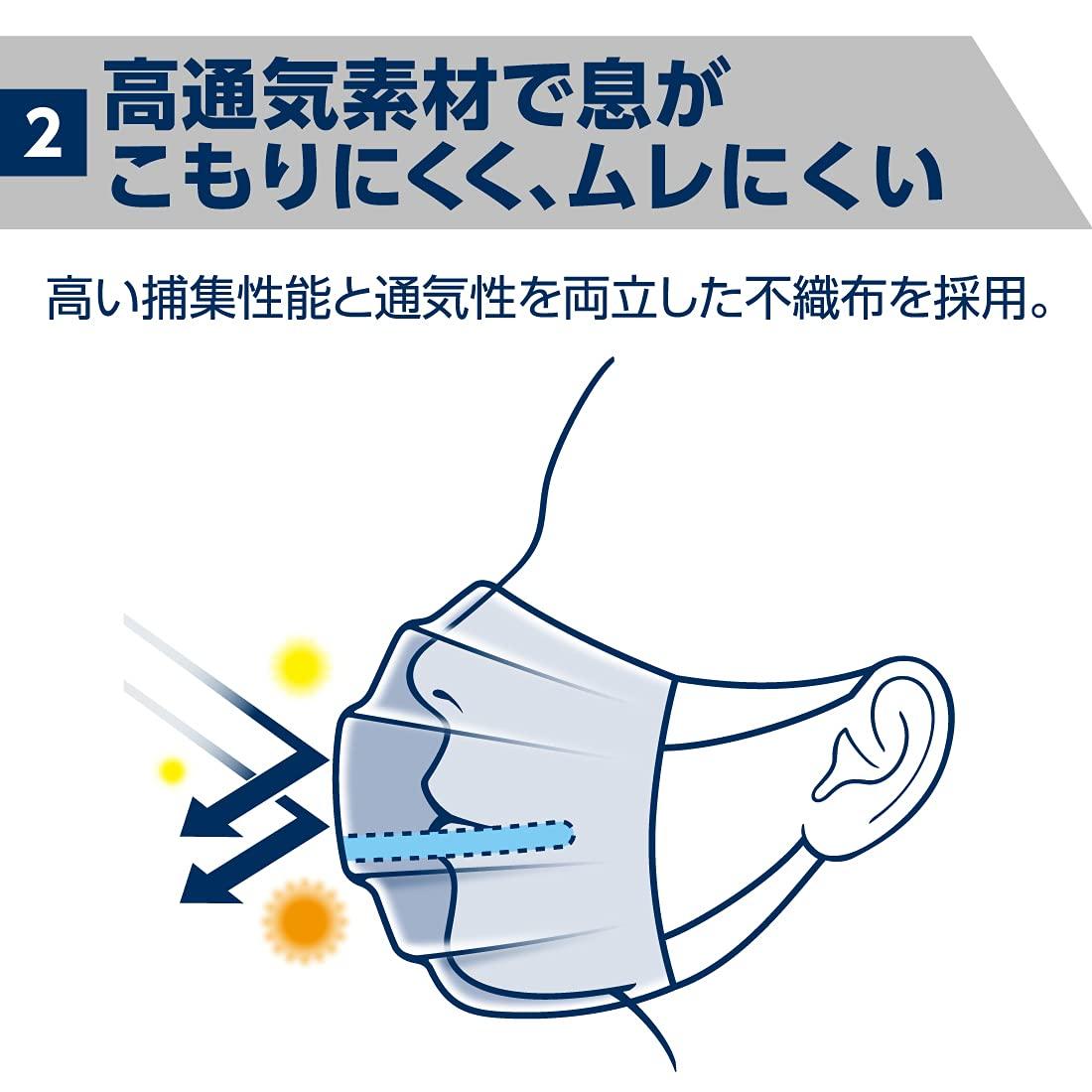 2 高通気素材で息が
こもりにくく、ムレにくい

高い捕集性能と通気性を両立した不織布を採用。